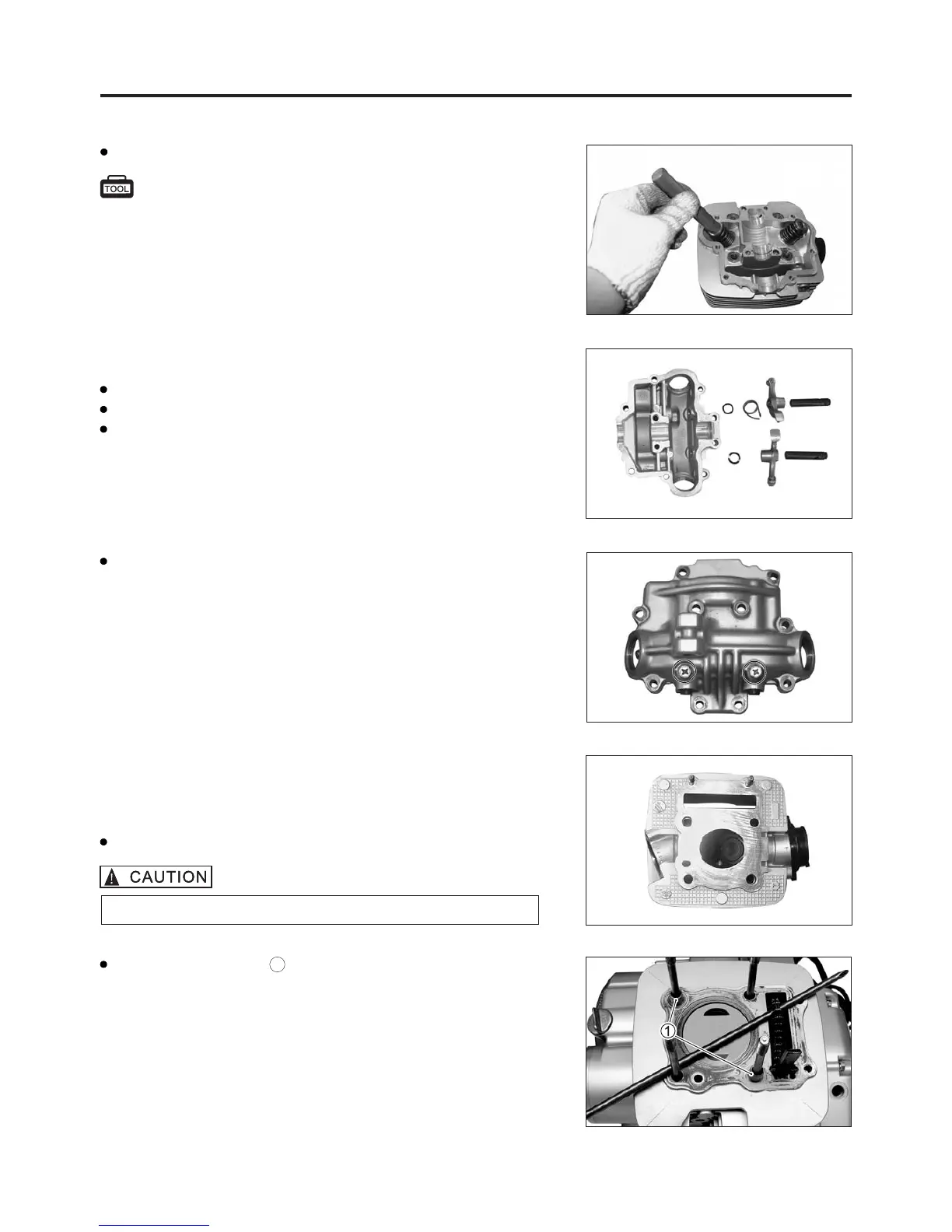 TOOL

CAUTION

1