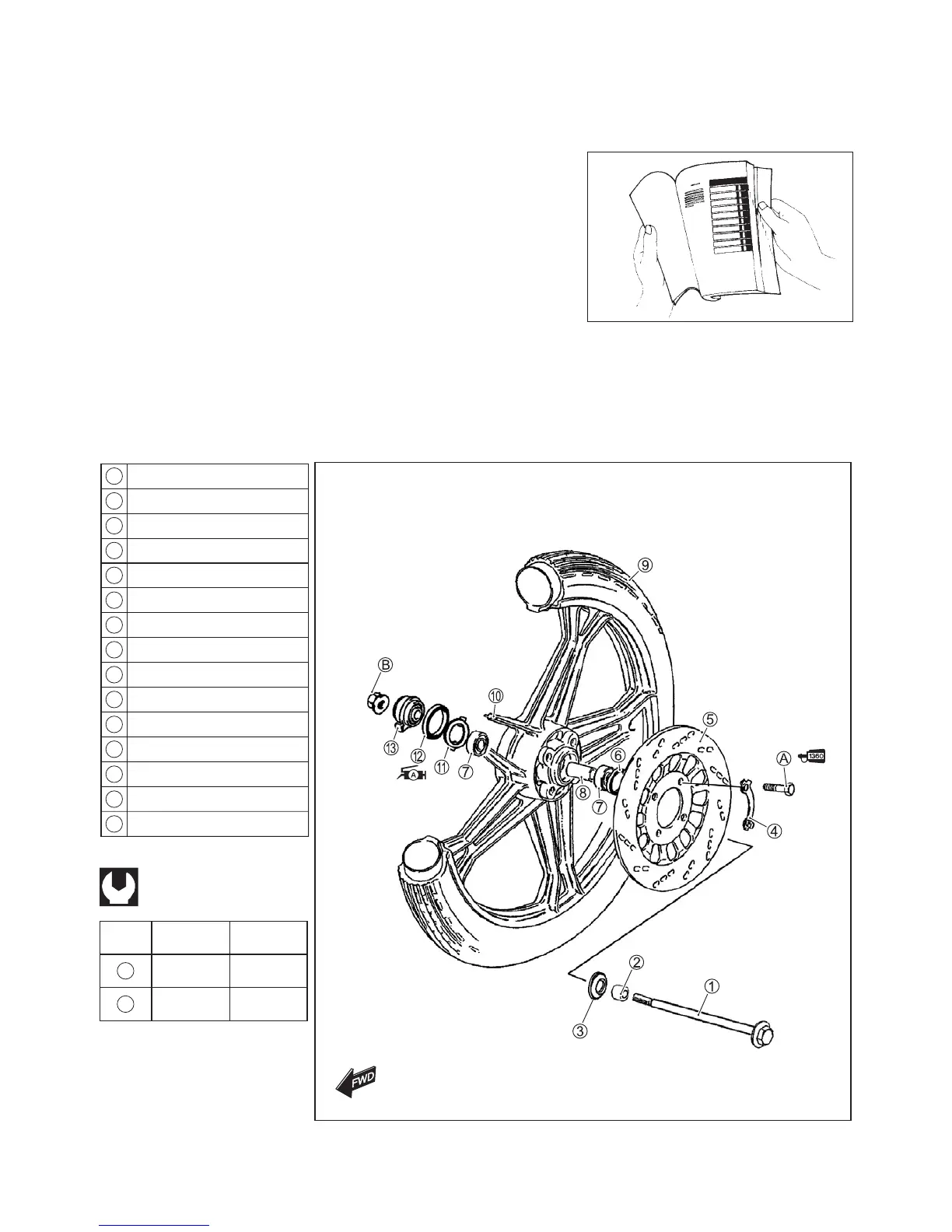 ⑨
Ⓑ
⑩
⑤
⑬
⑫
⑪
⑦
⑥
Ⓐ
1360
Ⓐ
⑧
⑦
④
②
①
③
FWD