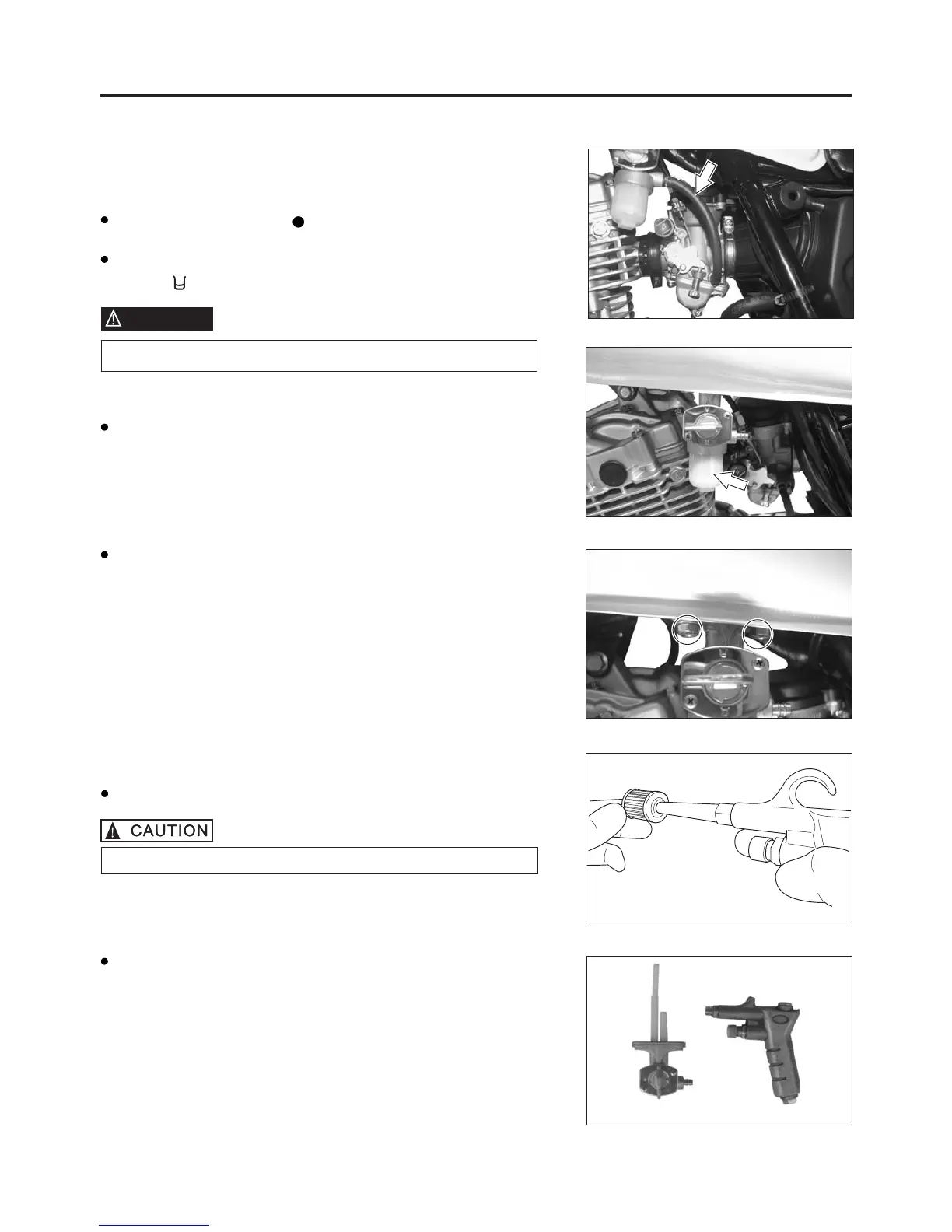 CAUTION