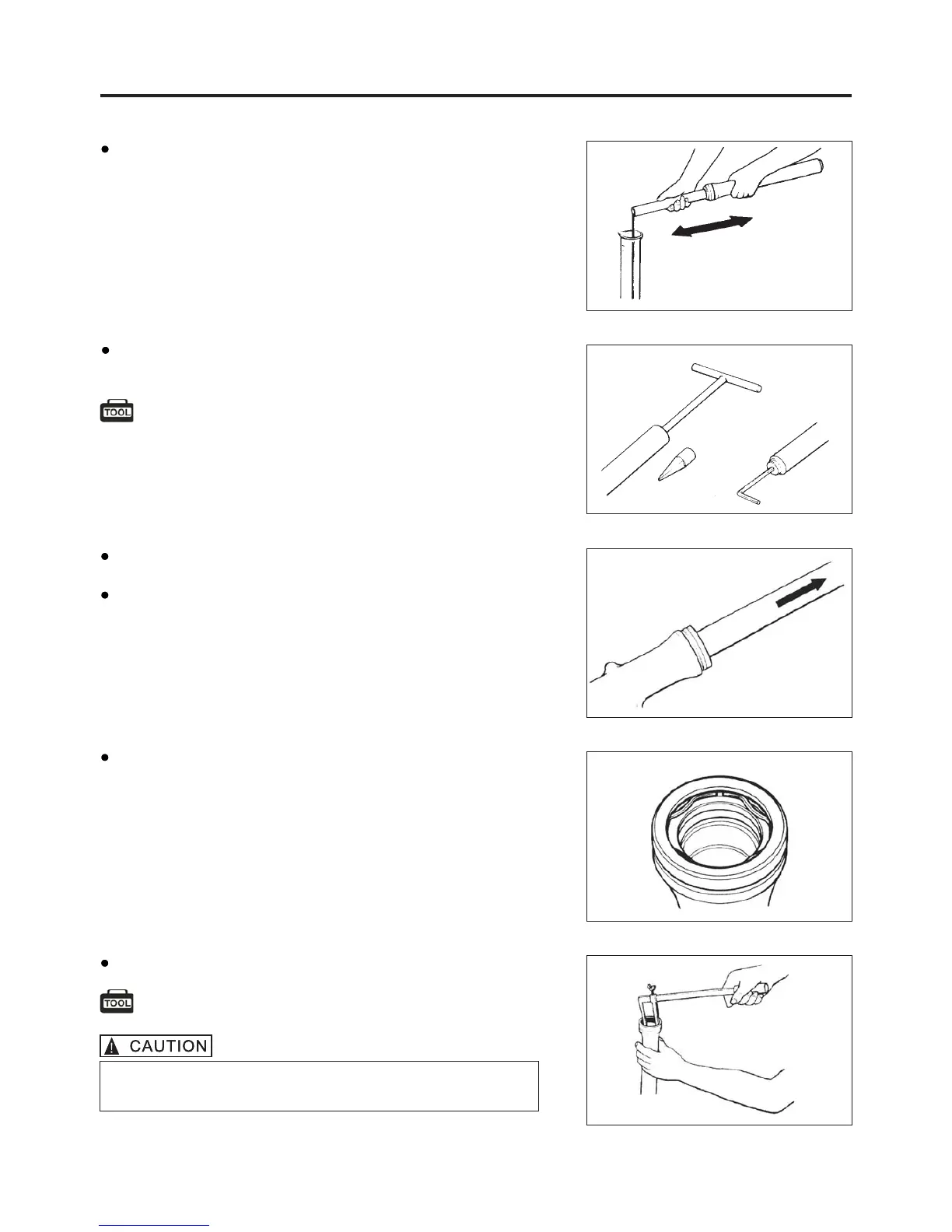 TOOL

TOOL

CAUTION