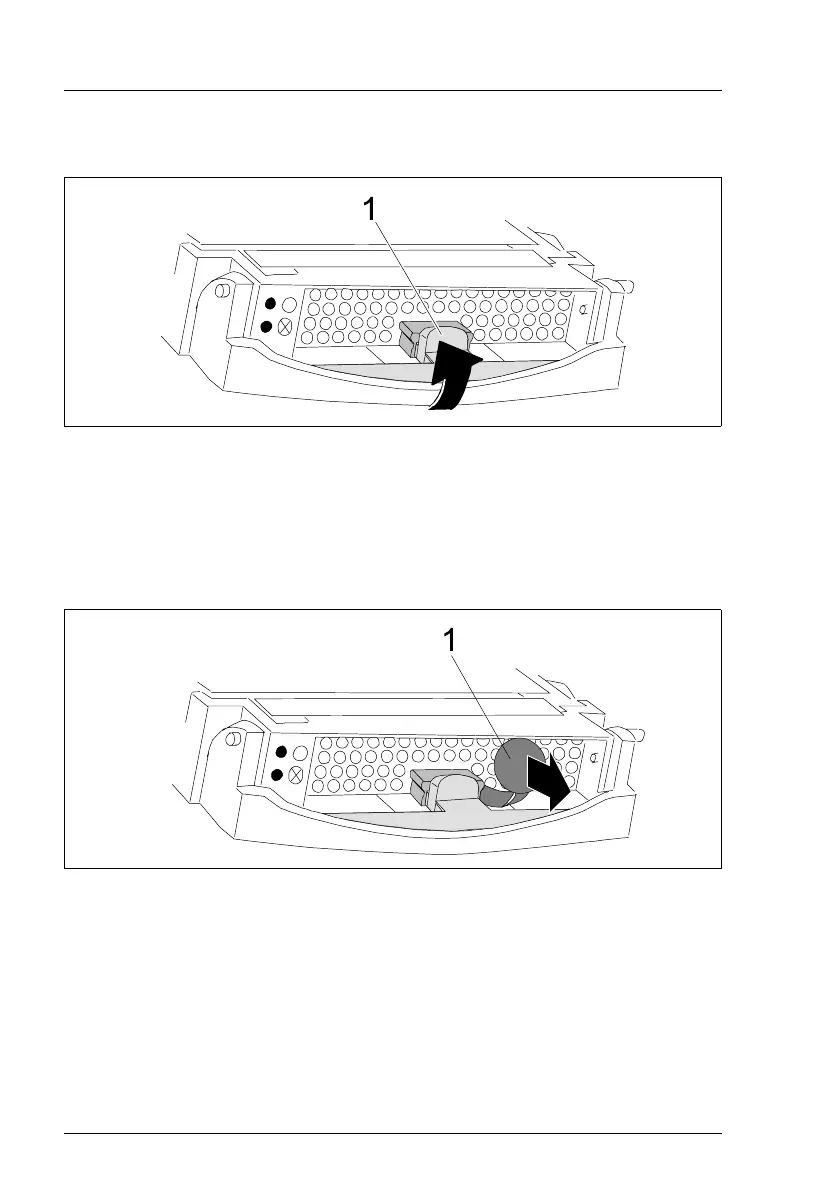 1

1