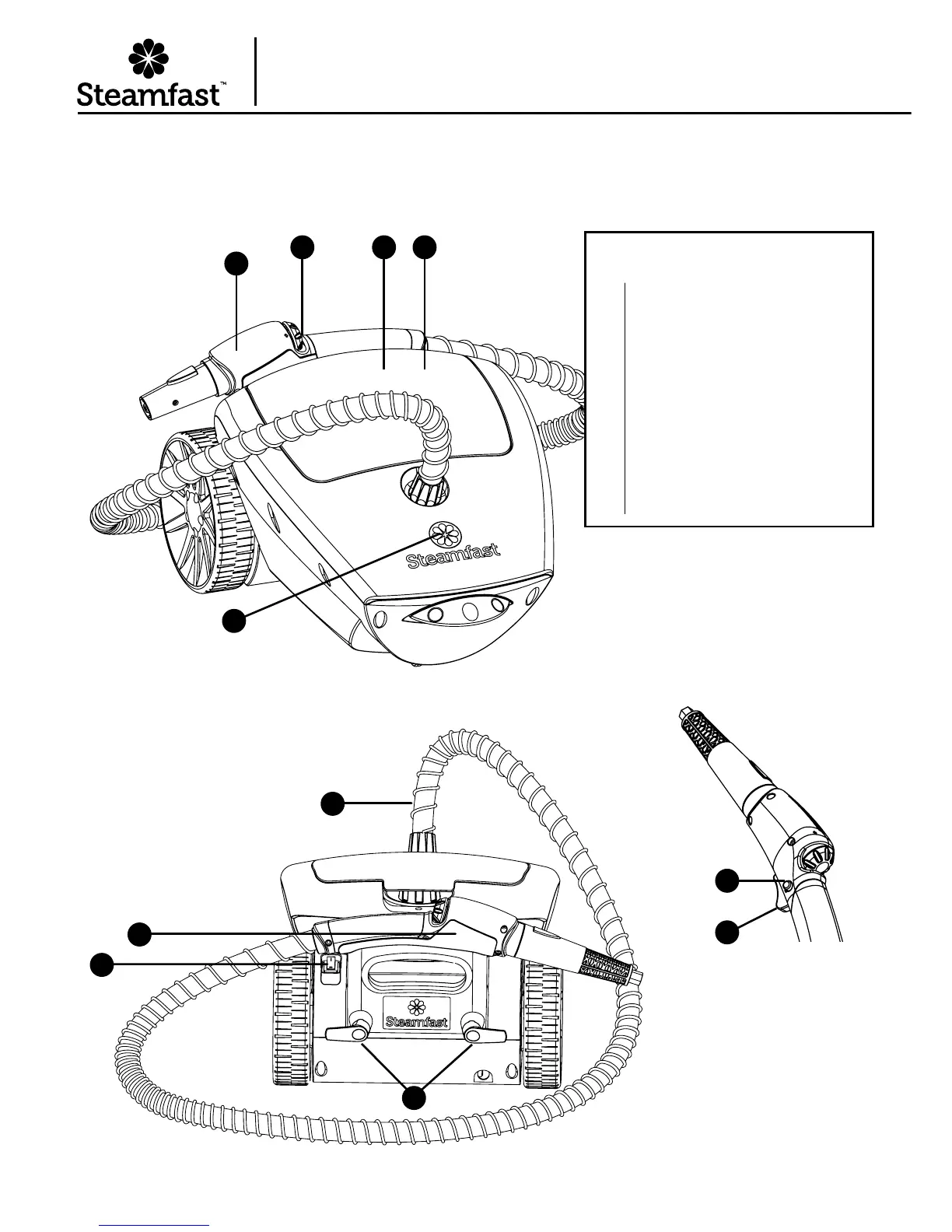 Steamfast™

Steamfast

Steamfast