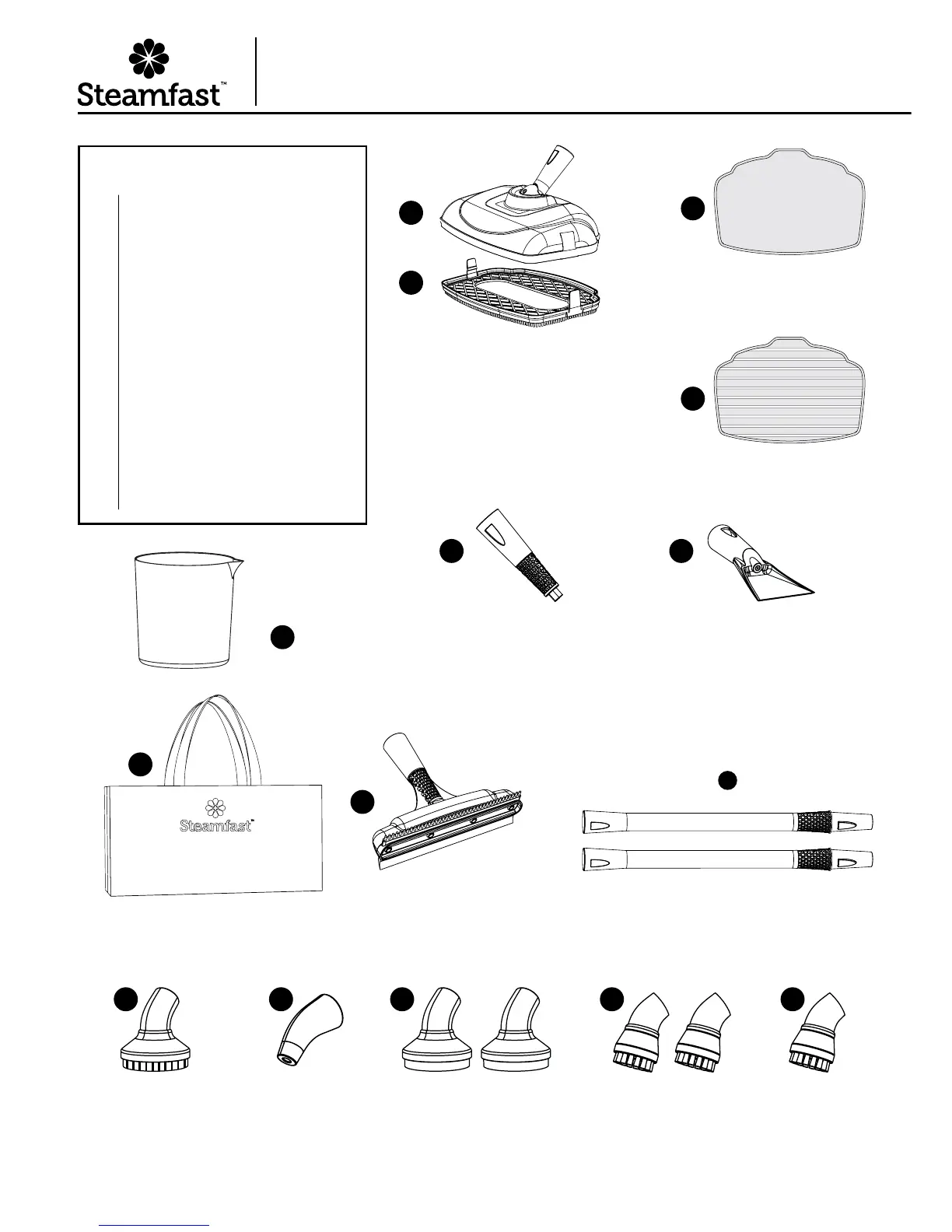 Steamfast™

Steamfast™