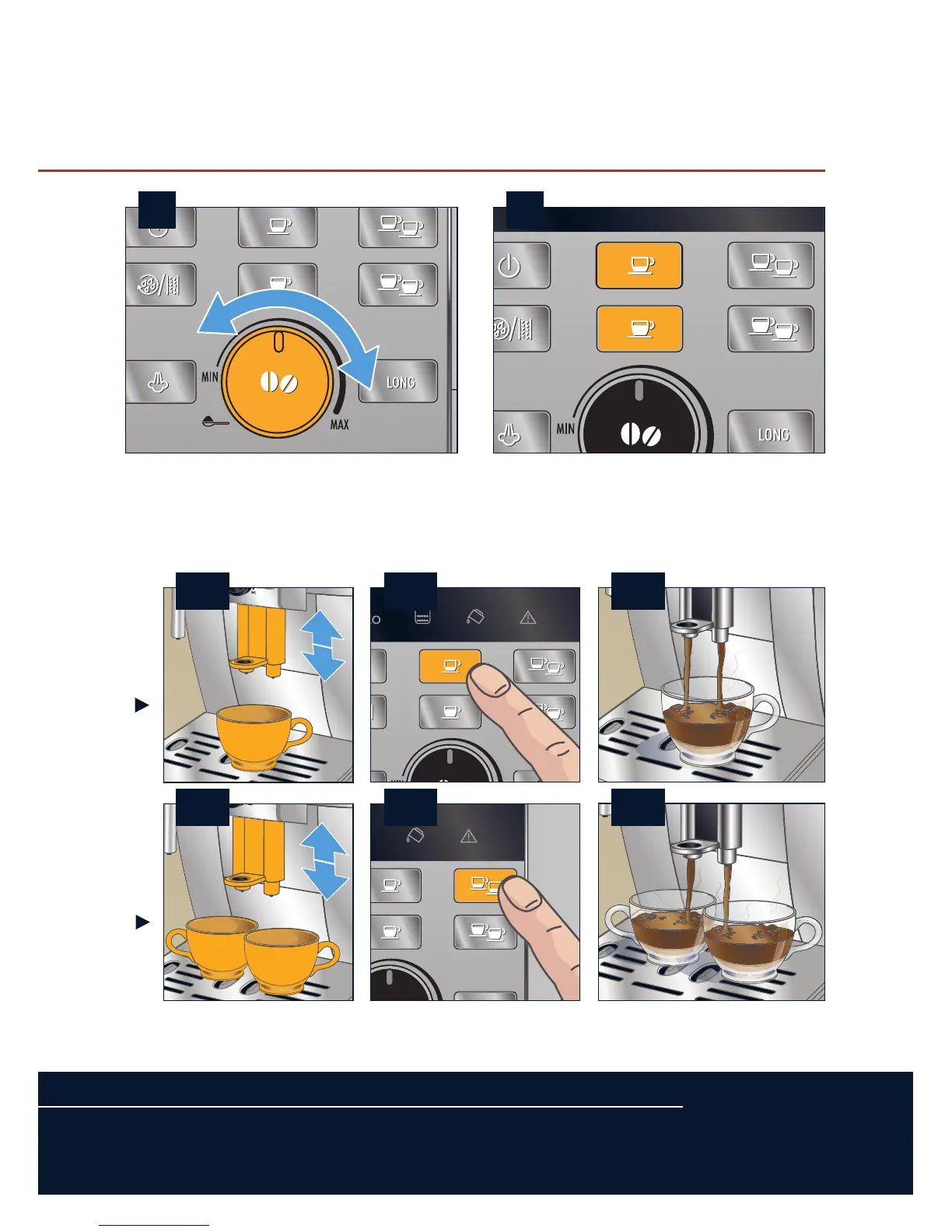 MIN
LONG
MAX

MIN
LONG