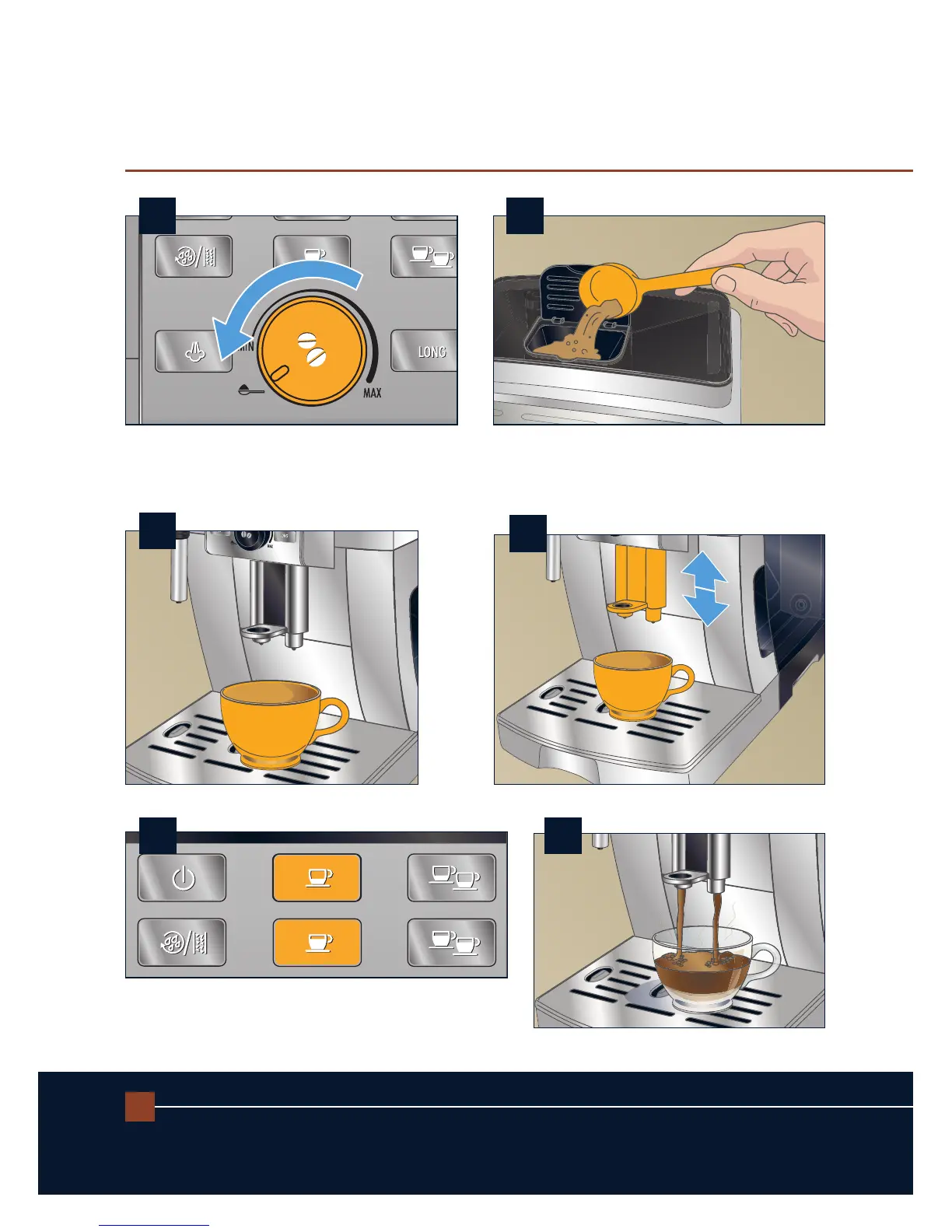 MIN

MAX

LONG