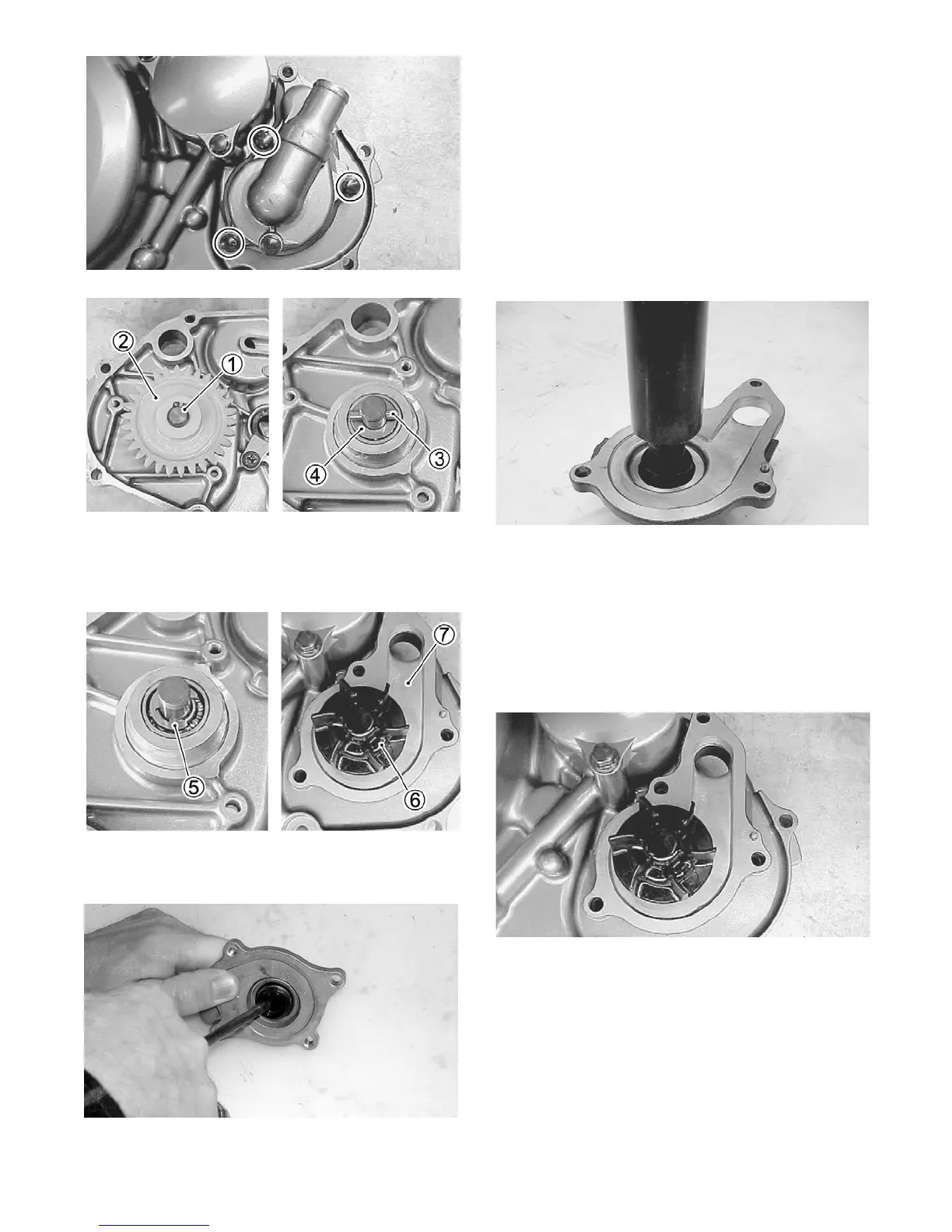 2

1

4

3

5

7

6