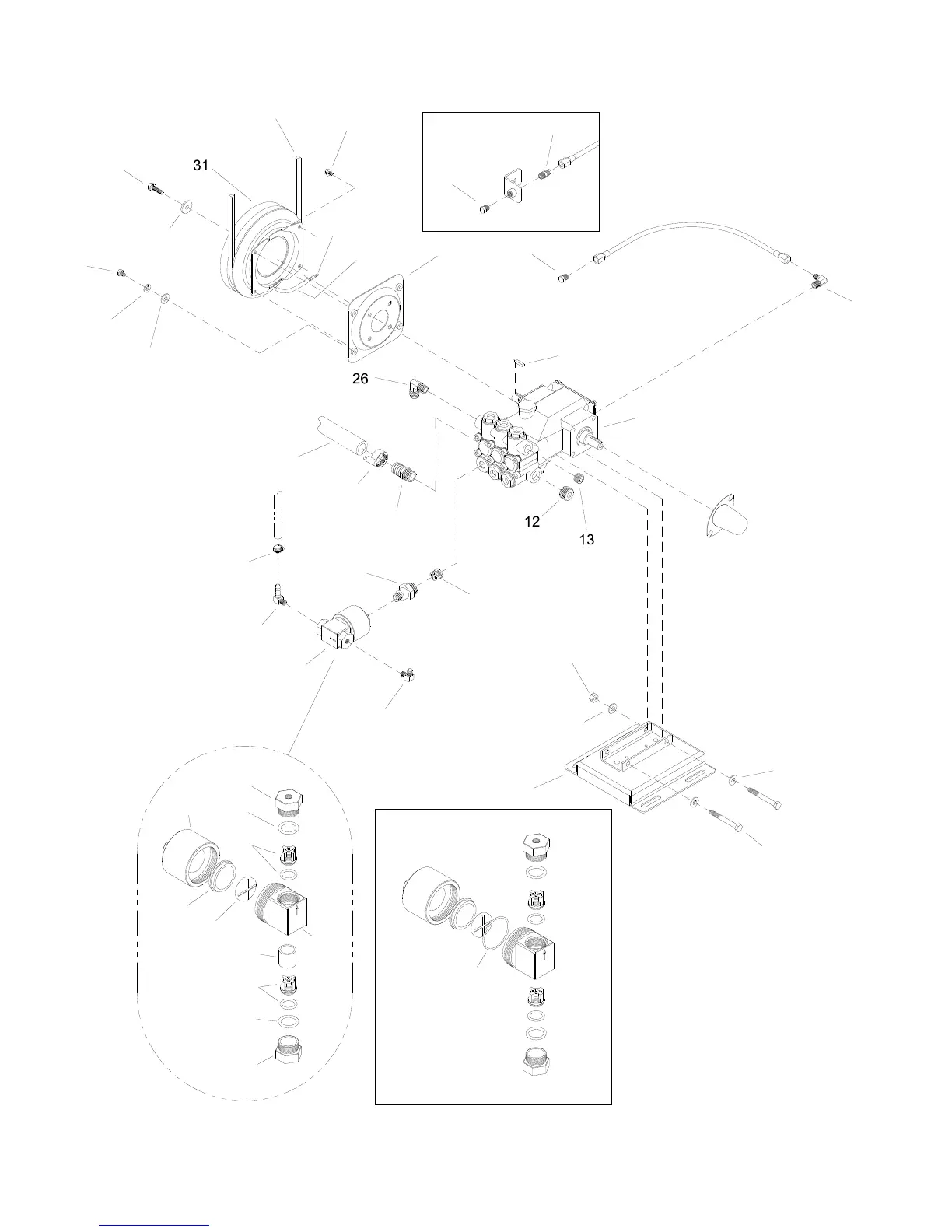 31

26

12

13