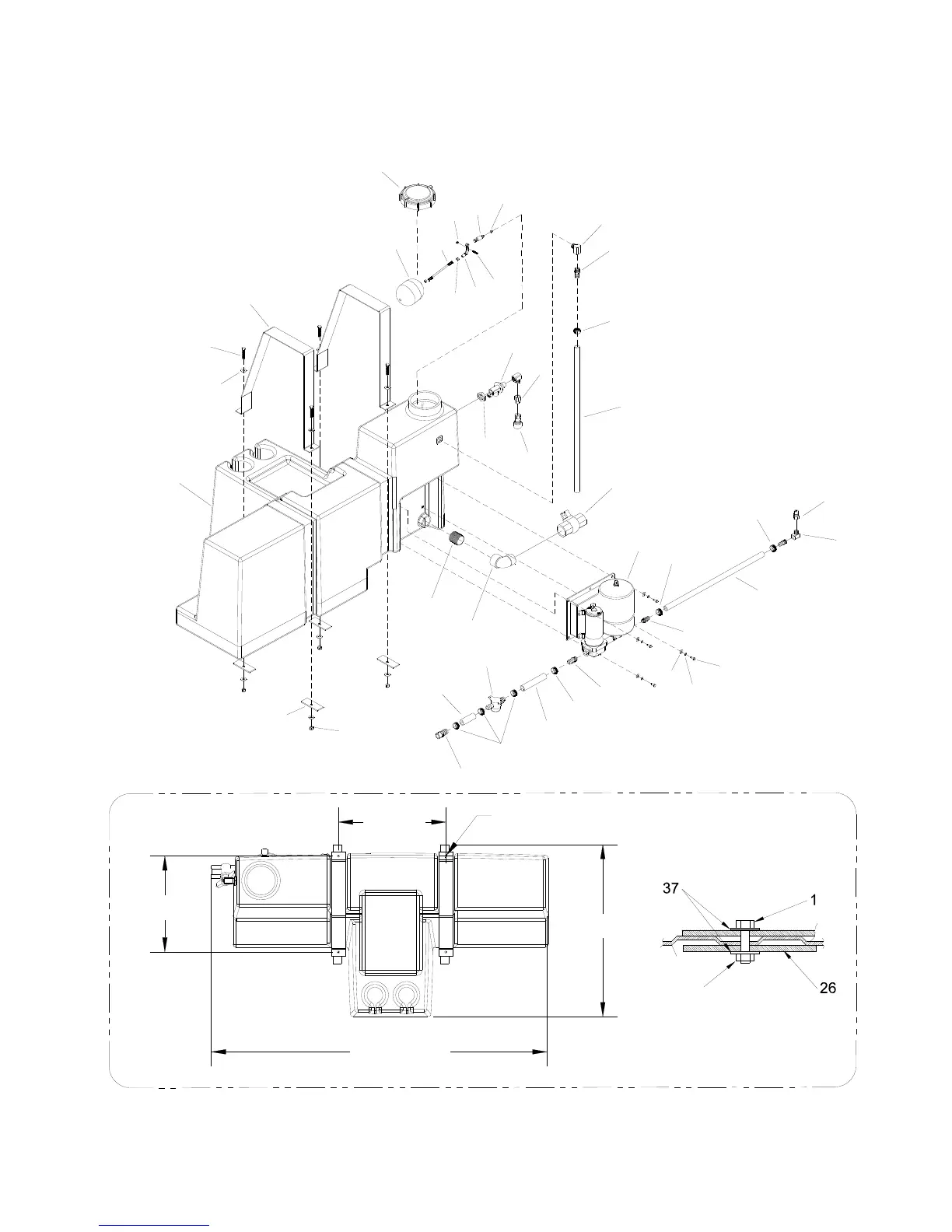 37

1

26