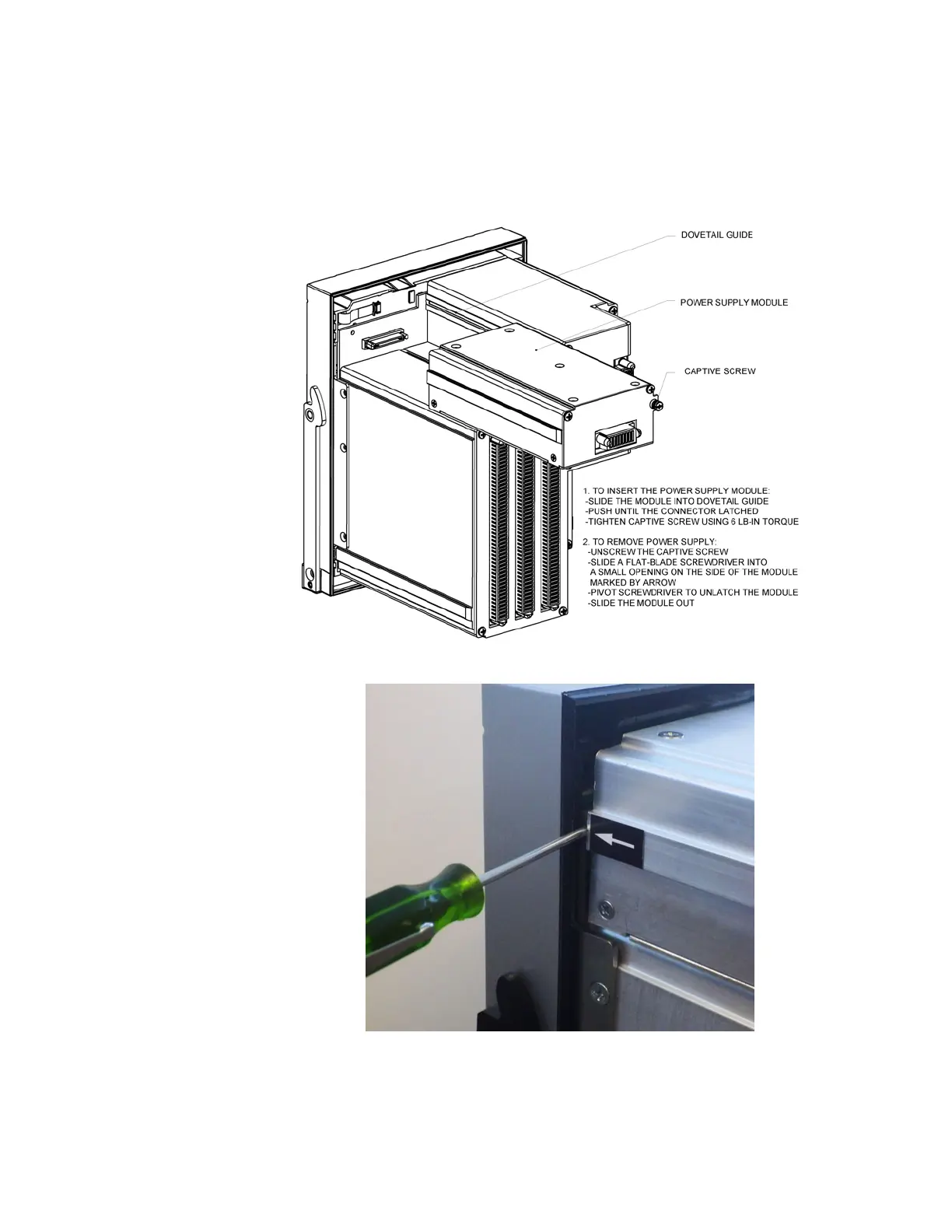 DOVETAIL GUIDE

POWER SUPPLY MODULE

CAPTIVE SCREW

1. TO INSERT THE POWER SUPPLY MODULE:
-SLIDE THE MODULE INTO DOVETAIL GUIDE
-PUSH UNTIL THE CONNECTOR LATCHED
-TIGHTEN CAPTIVE SCREW USING 6 LB-IN TORQUE

2. TO REMOVE POWER SUPPLY:
-UNSCREW THE CAPTIVE SCREW
-SLIDE A FLAT-BLADE SCREWDRIVER INTO A SMALL OPENING ON THE SIDE OF THE MODULE MARKED BY ARROW
-PIVOT SCREWDRIVER TO UNLATCH THE MODULE
-SLIDE THE MODULE OUT