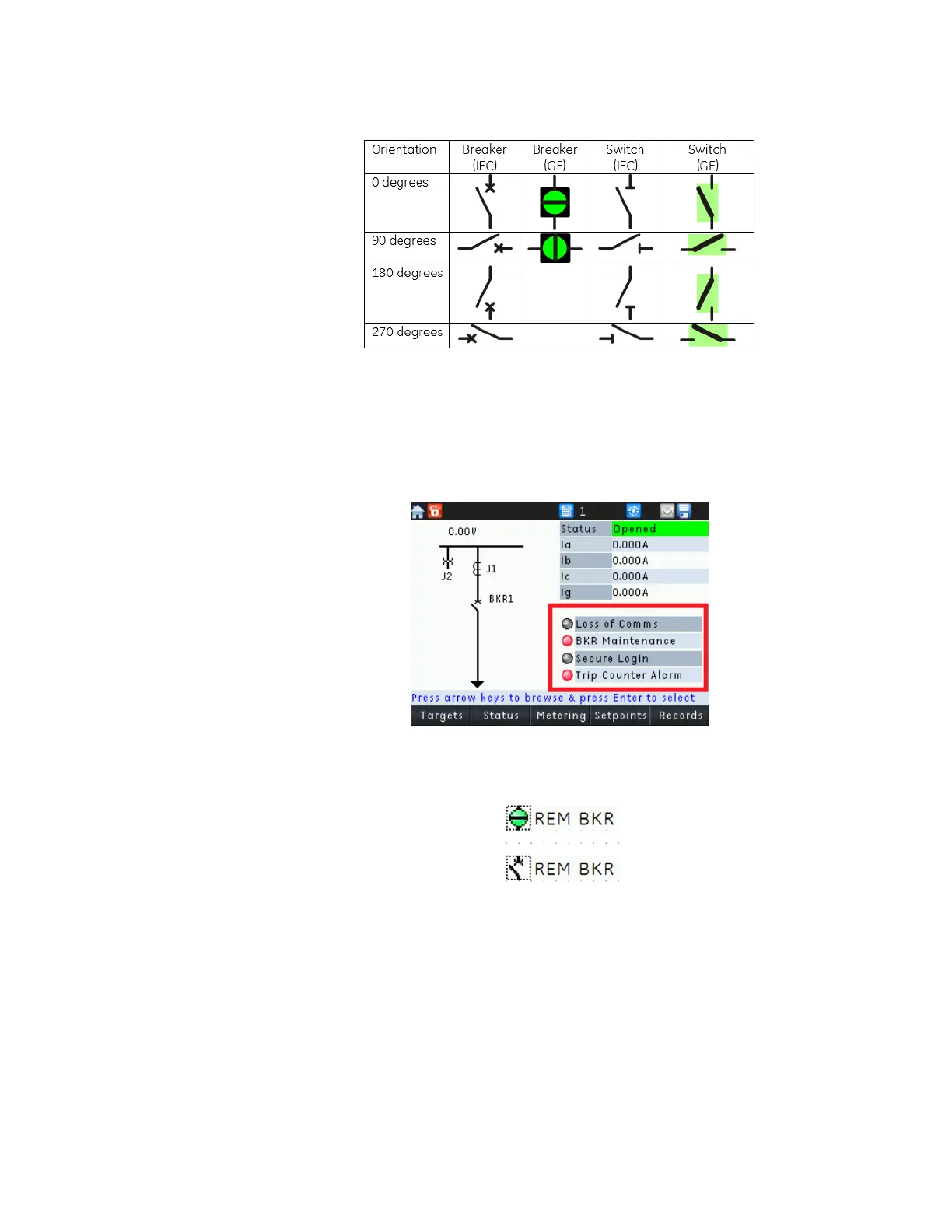 | Orientation | Breaker (IEC) | Breaker (GE) | Switch (IEC) | Switch (GE) |
|---|---|---|---|---|
| 0 degrees | | | | |
| 90 degrees | | | | |
| 180 degrees | | | | |
| 270 degrees | | | | |

1

0.00V

J2

J1

BKR1

| Status | Opened |
|---|---|
| Ia | 0.000A |
| Ib | 0.000A |
| Ic | 0.000A |
| Ig | 0.000A |

Loss of Comms
BKR Maintenance
Secure Login
Trip Counter Alarm

Press arrow keys to browse & press Enter to select

Targets Status Metering Setpoints Records

REM BKR

REM BKR