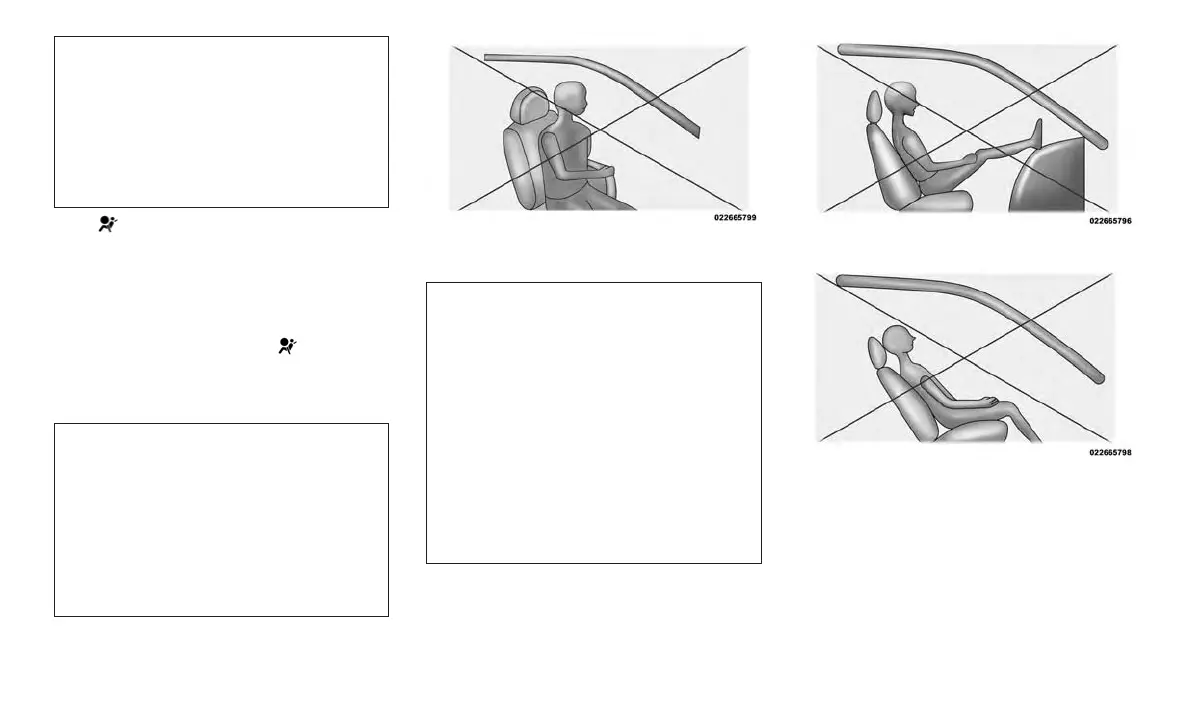 022665799

022665796

022665798