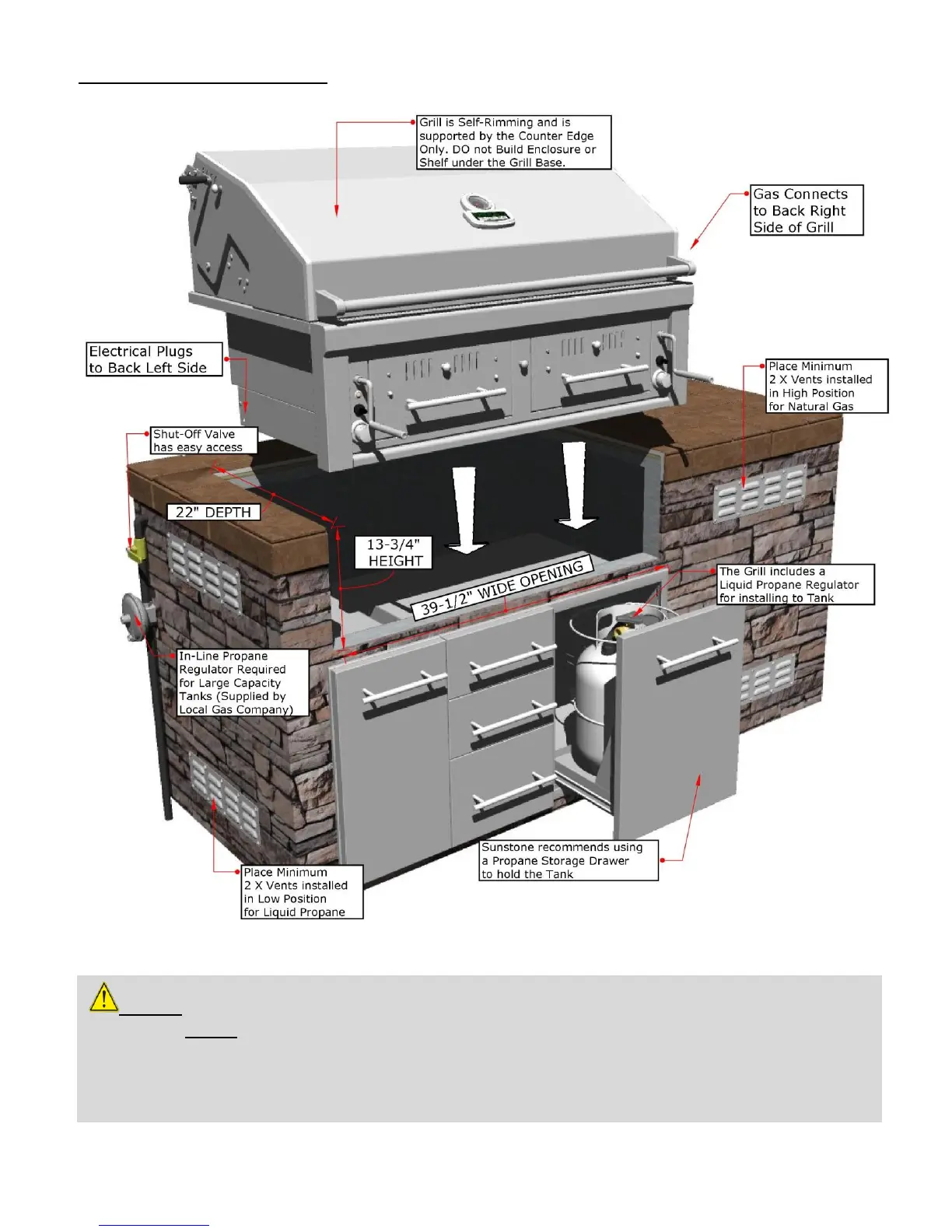 Grill is Self-Rimming and is supported by the Counter Edge Only. DO not Build Enclosure or Shelf under the Grill Base.

Gas Connects to Back Right Side of Grill

Electrical Plugs to Back Left Side

Place Minimum 2 X Vents installed in High Position for Natural Gas

Shut-Off Valve has easy access

22" DEPTH

13-3/4" HEIGHT

39-1/2" WIDE OPENING

The Grill includes a Liquid Propane Regulator for installing to Tank

In-Line Propane Regulator Required for Large Capacity Tanks (Supplied by Local Gas Company)

Sunstone recommends using a Propane Storage Drawer to hold the Tank

Place Minimum 2 X Vents installed in Low Position for Liquid Propane