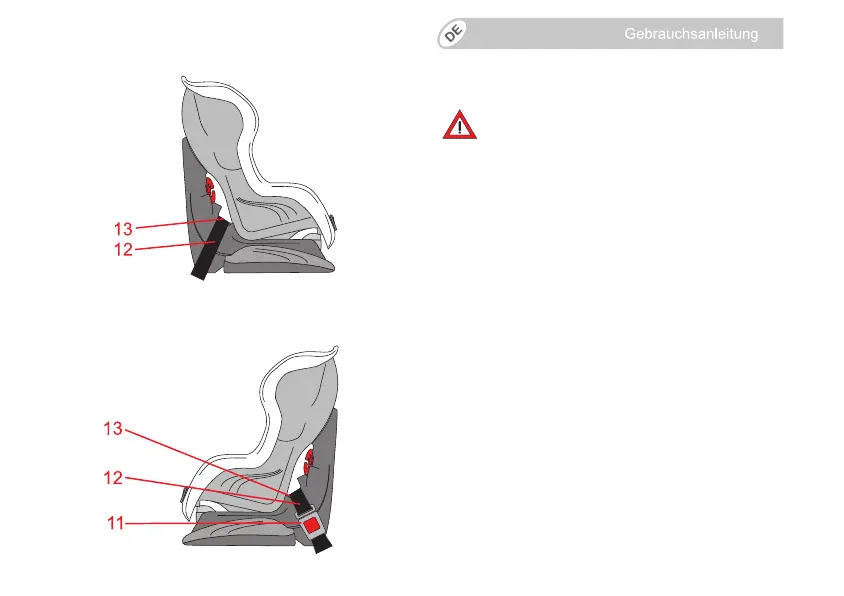 DE

Gebrauchsanleitung

13

12

13

12

11