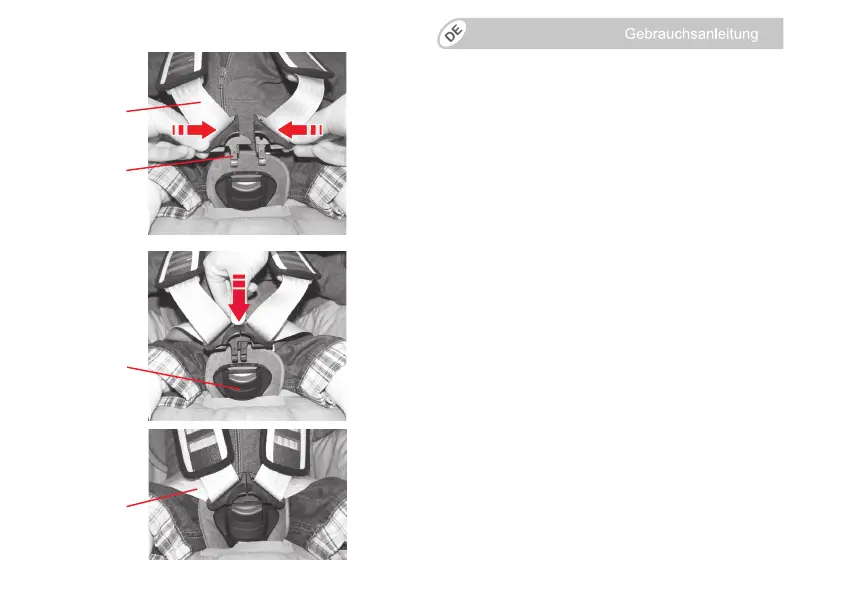 DE

Gebrauchsanleitung