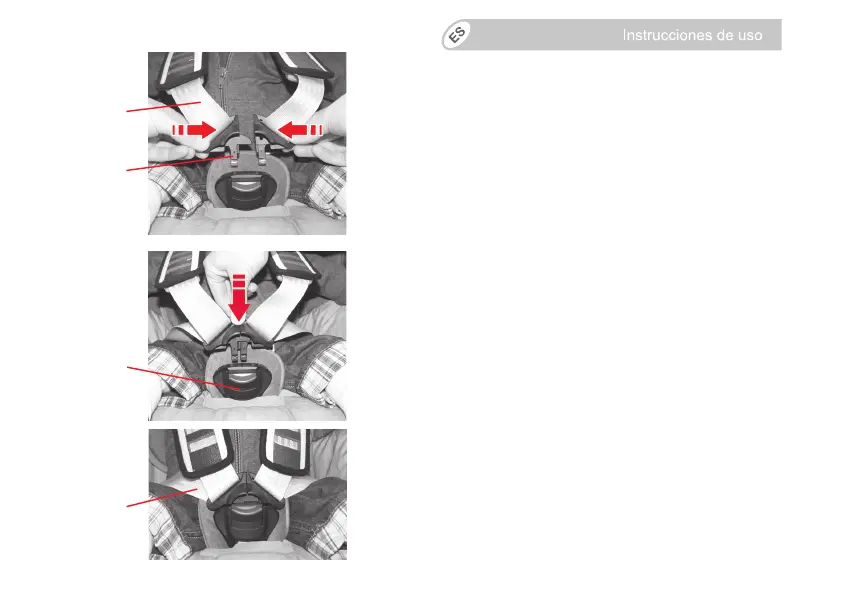 ES

Instrucciones de uso