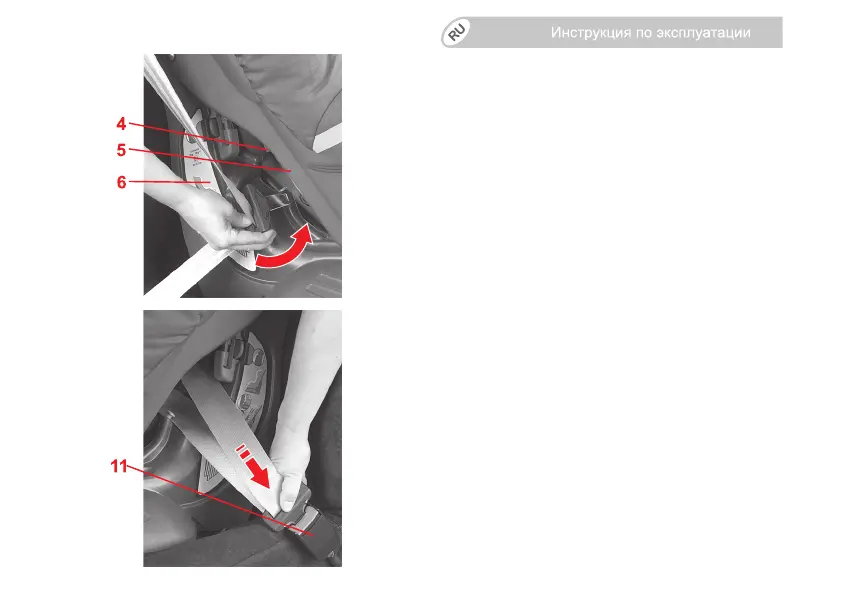 RU Инструкция по эксплуатации

4
5
6

11