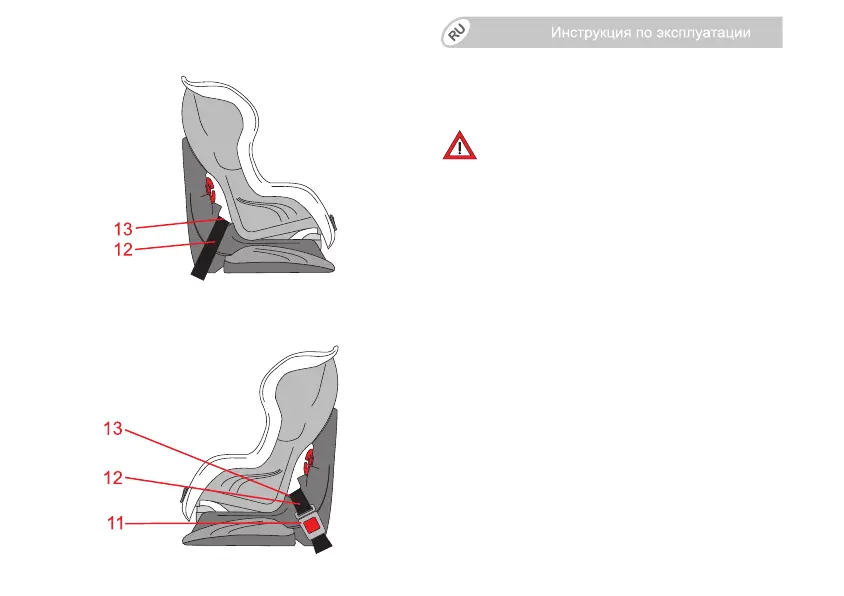 RU

Инструкция по эксплуатации

13
12

13
12
11