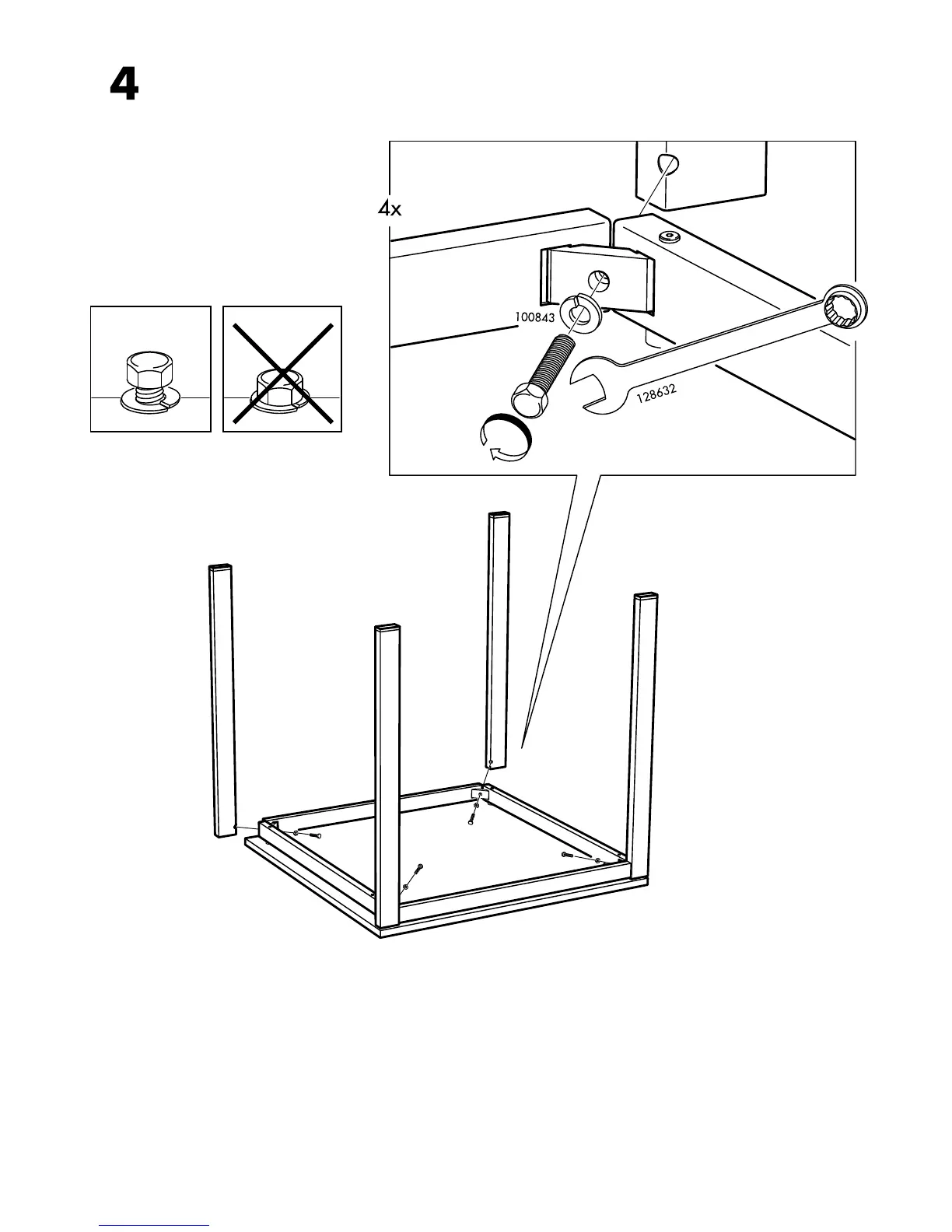 4

4x

100843

128632