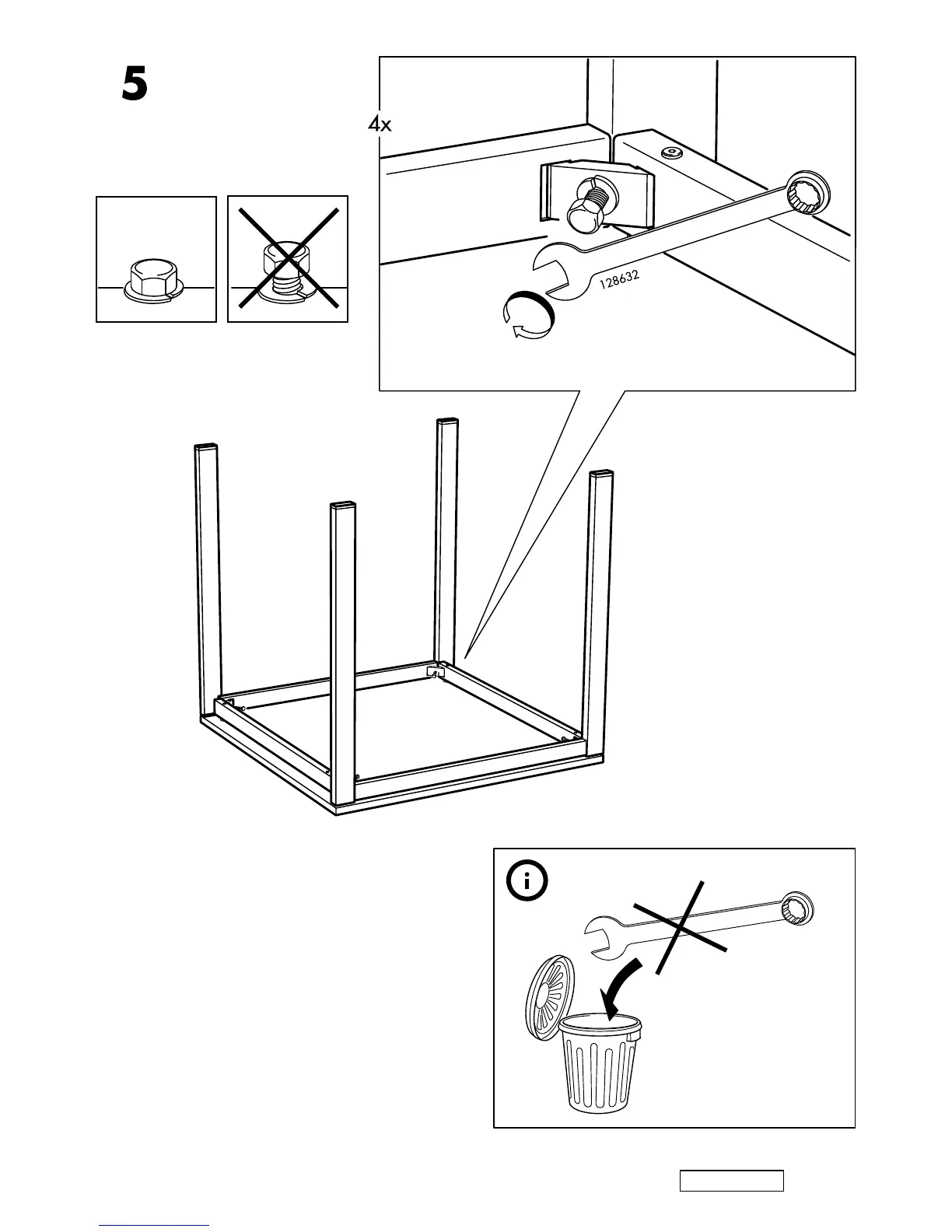 5

4x

128632

i