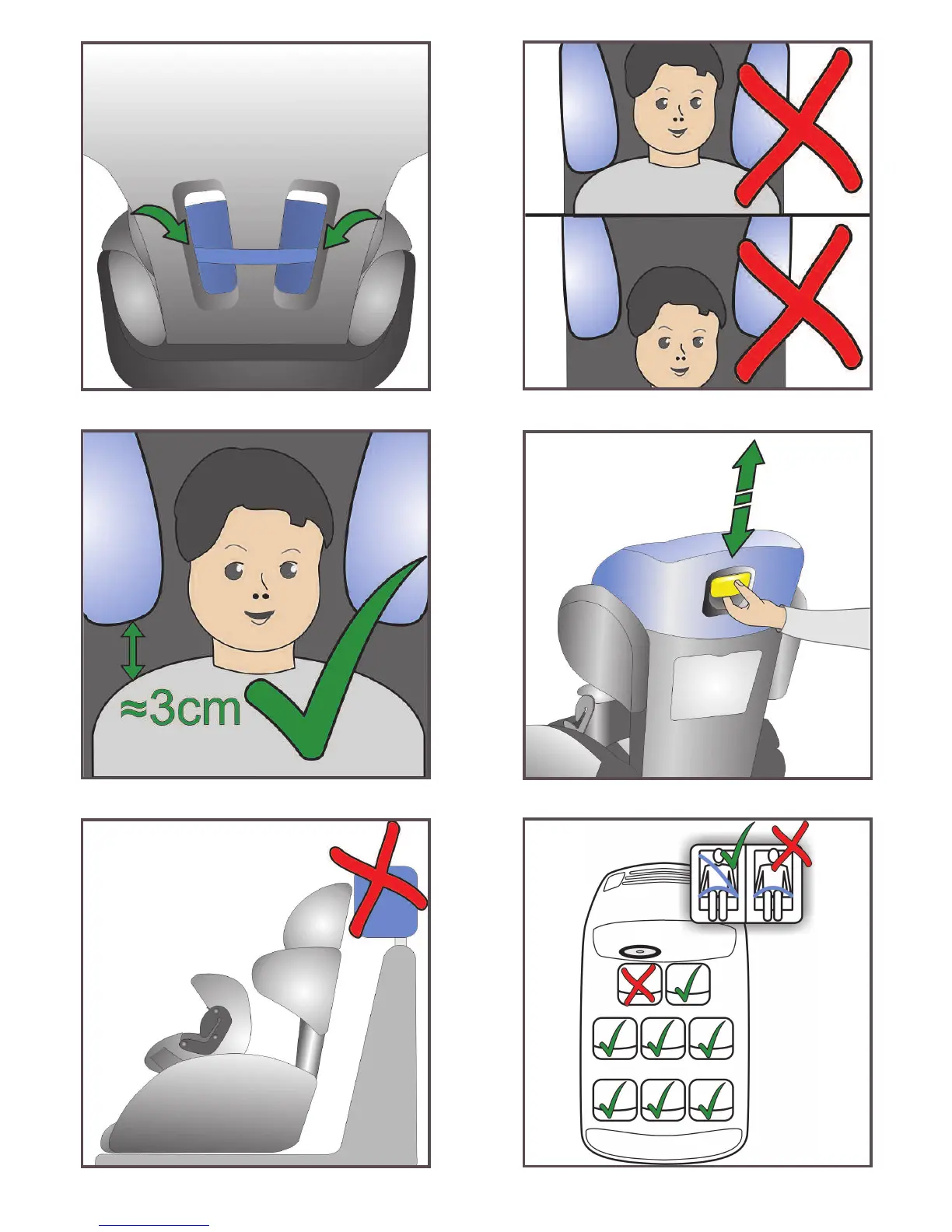 ≈3cm