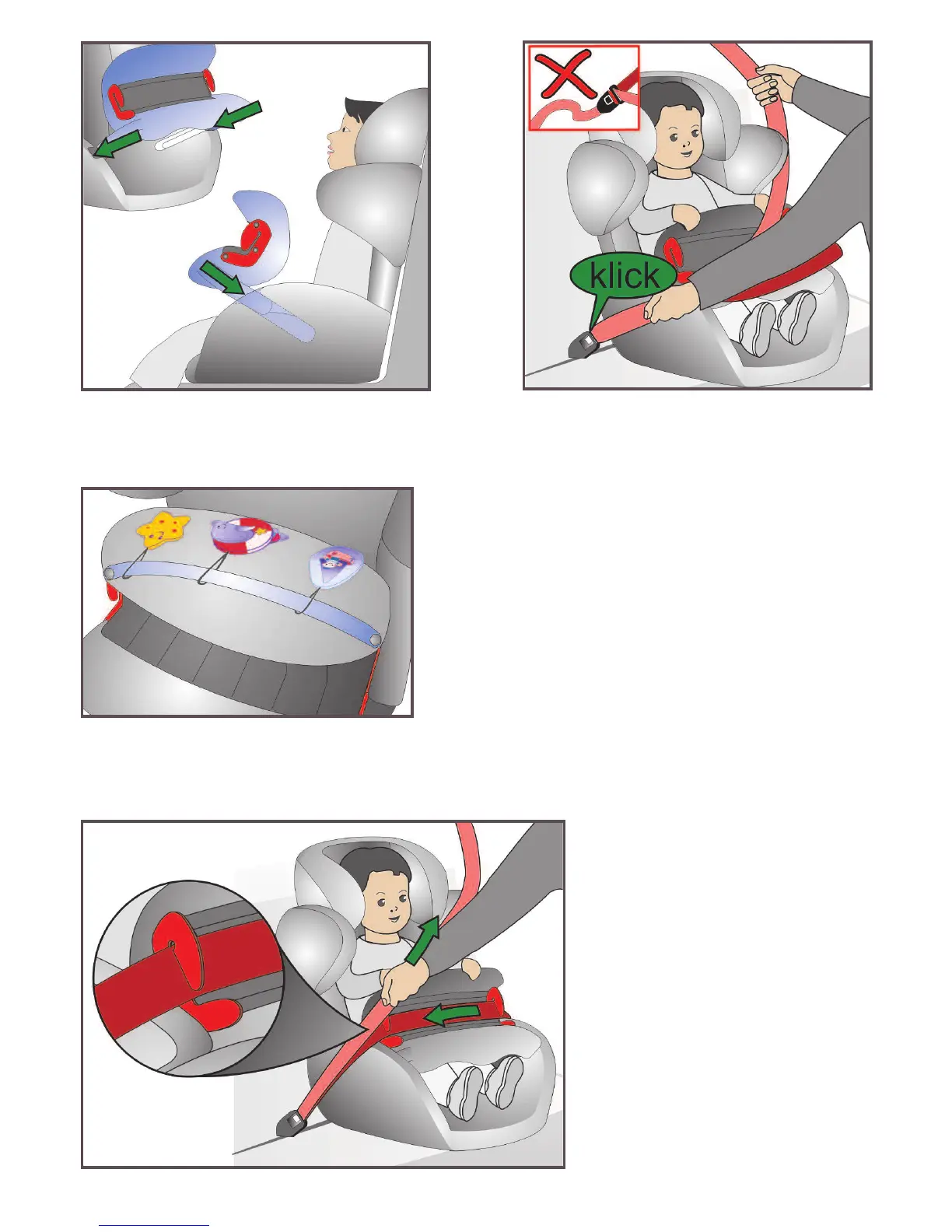 klick