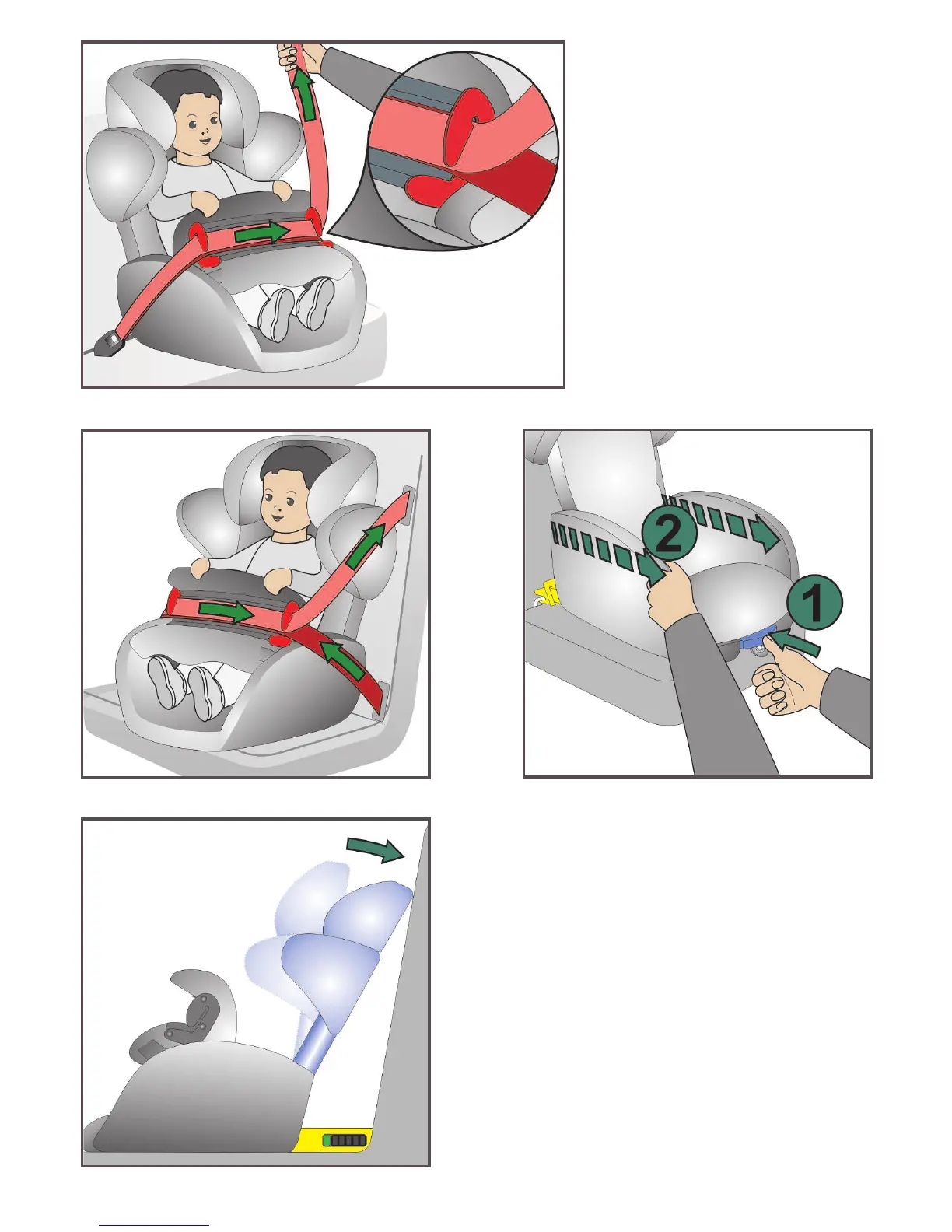 2

1