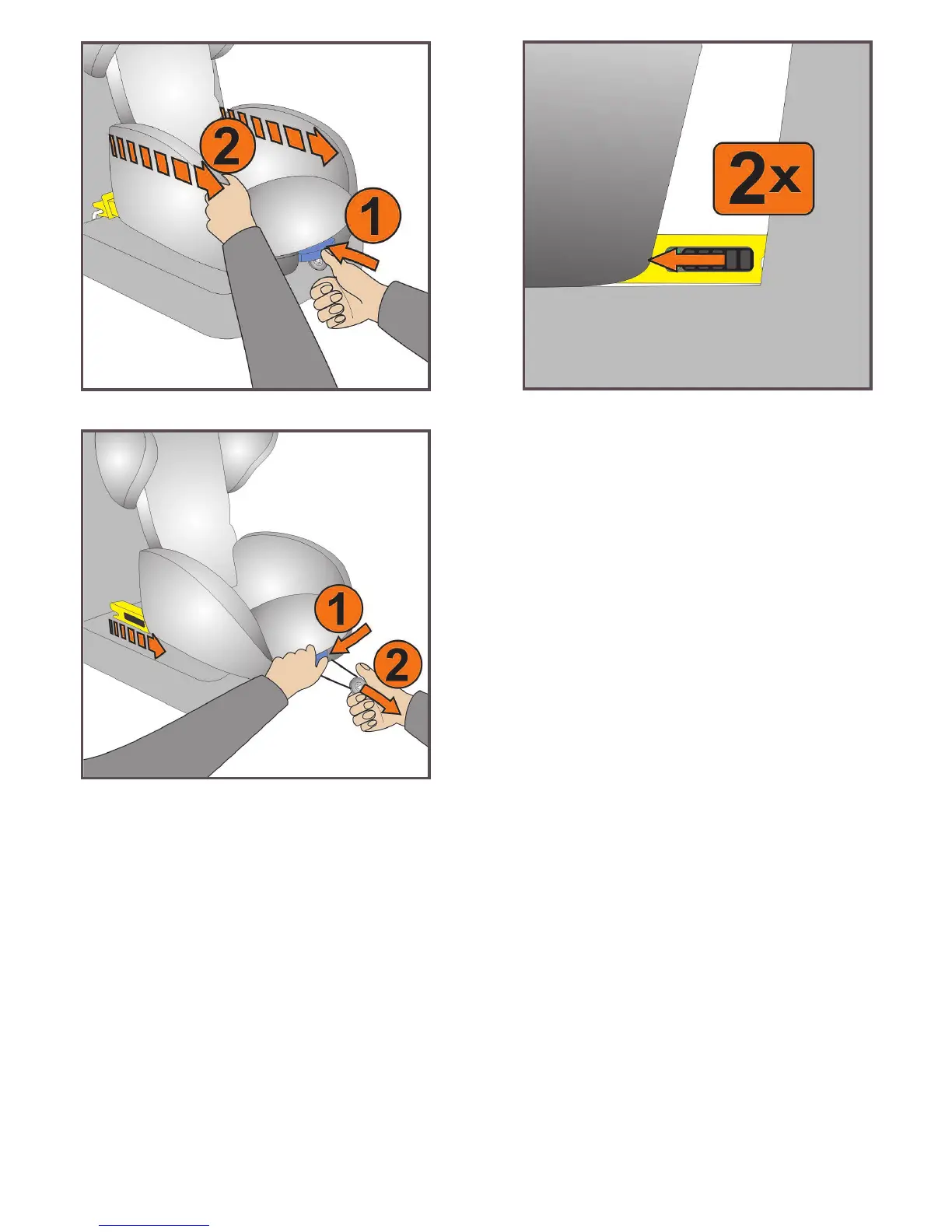 2

1

2x

1

2