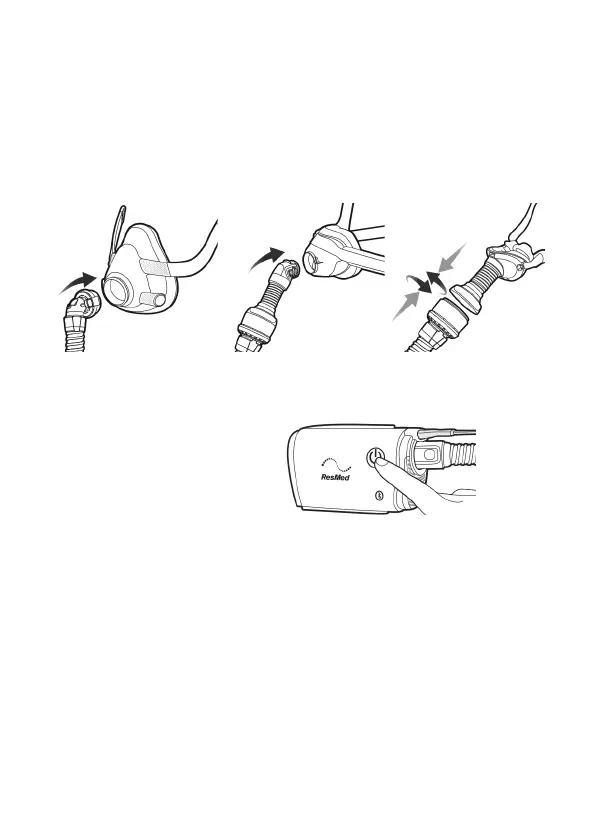 ResMed