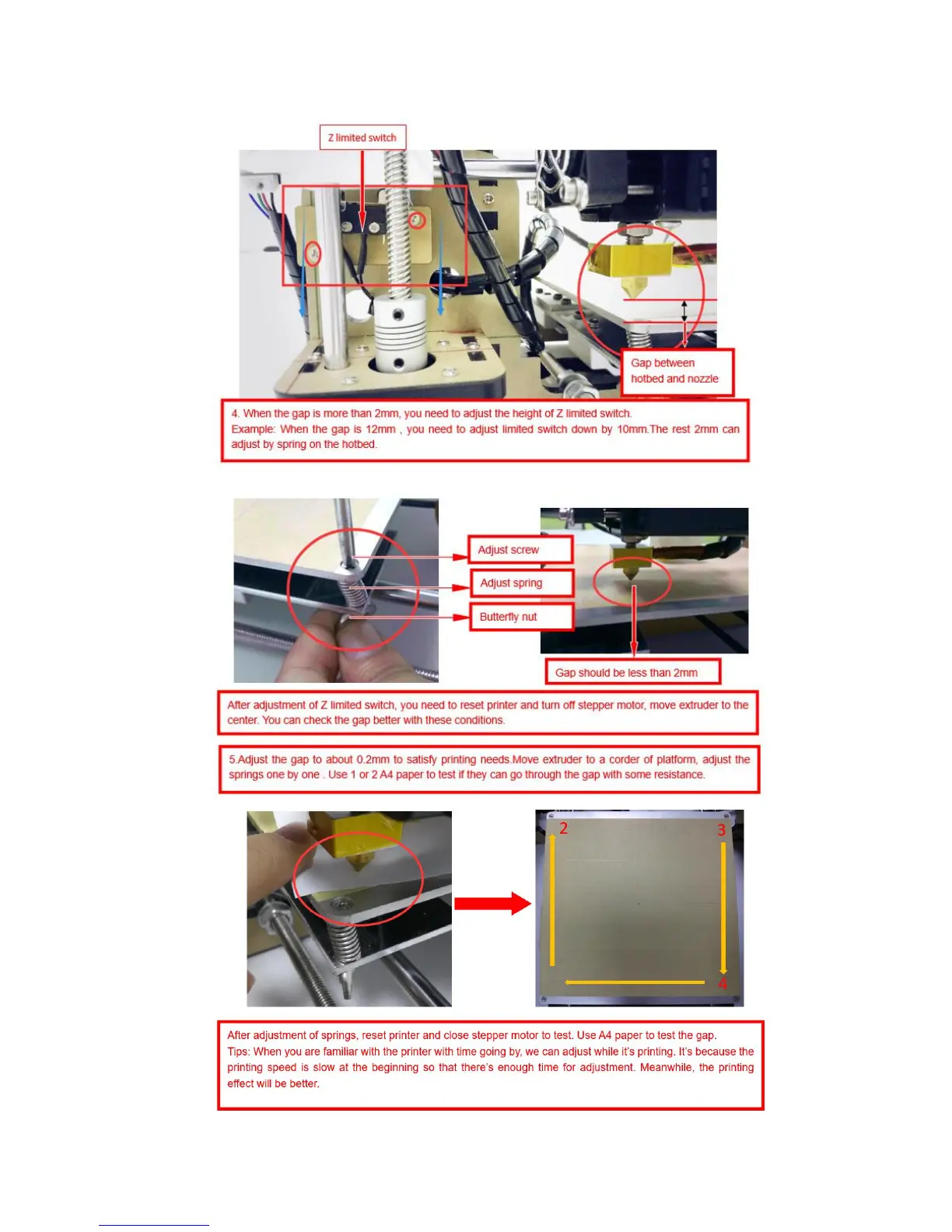 Z limited switch

Gap between hotbed and nozzle

4. When the gap is more than 2mm, you need to adjust the height of Z limited switch.
Example: When the gap is 12mm , you need to adjust limited switch down by 10mm.The rest 2mm can adjust by spring on the hotbed.

Adjust screw

Adjust spring

Butterfly nut

Gap should be less than 2mm

After adjustment of Z limited switch, you need to reset printer and turn off stepper motor, move extruder to the center. You can check the gap better with these conditions.

5.Adjust the gap to about 0.2mm to satisfy printing needs.Move extruder to a corder of platform, adjust the springs one by one . Use 1 or 2 A4 paper to test if they can go through the gap with some resistance.

2

3

4

After adjustment of springs, reset printer and close stepper motor to test. Use A4 paper to test the gap.
Tips: When you are familiar with the printer with time going by, we can adjust while it's printing. It's because the printing speed is slow at the beginning so that there's enough time for adjustment. Meanwhile, the printing effect will be better.