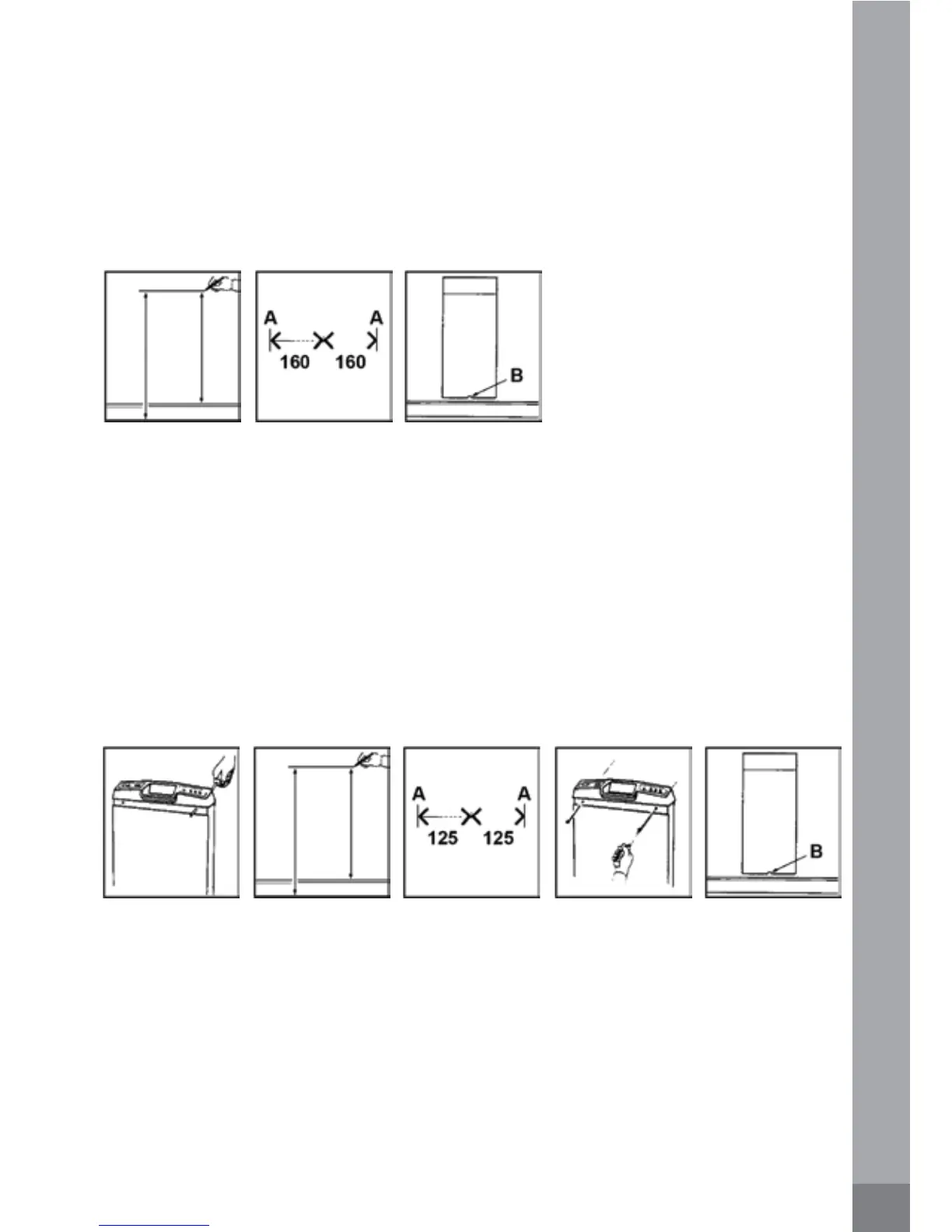 A

A

160 160

B

A

A

125 125

B