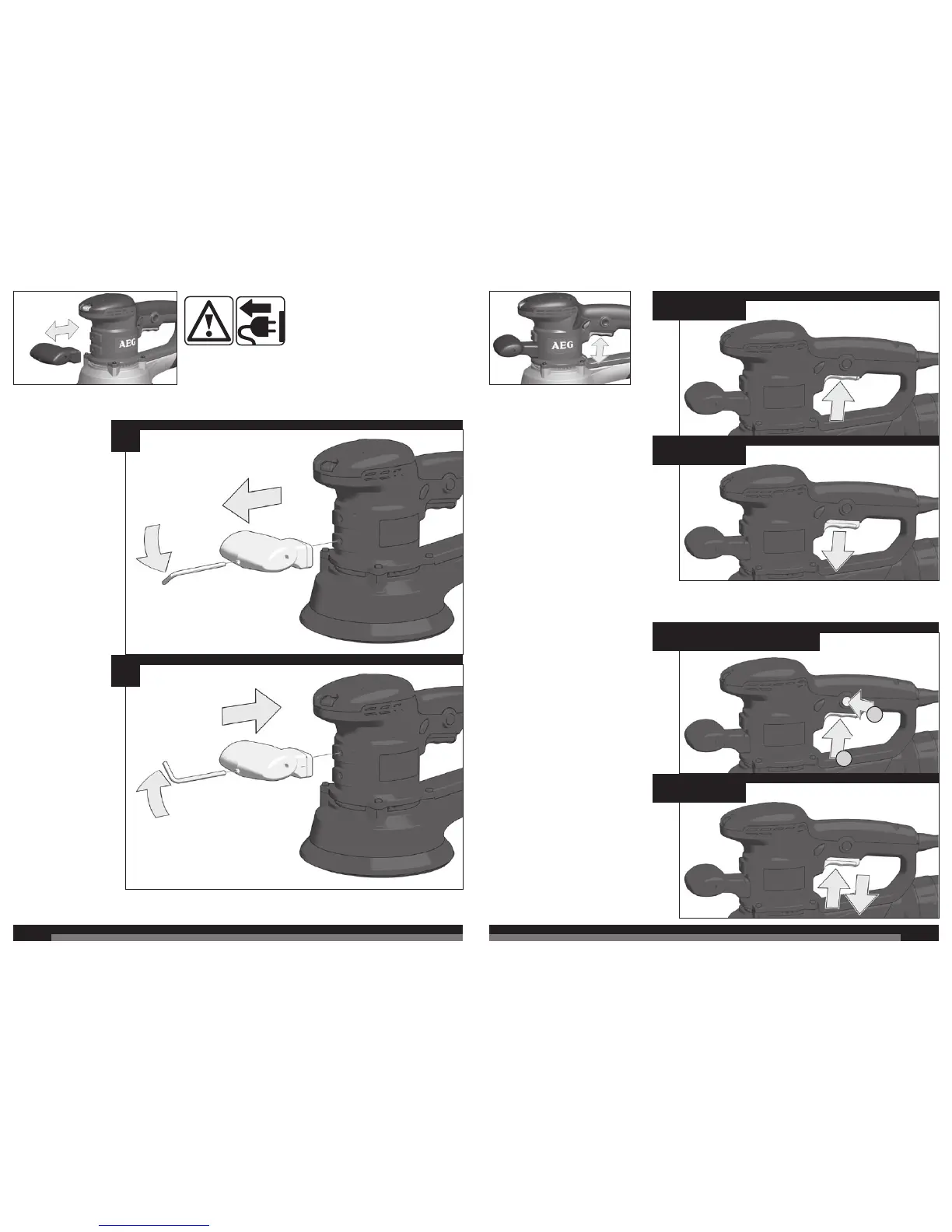 AEG

AEG