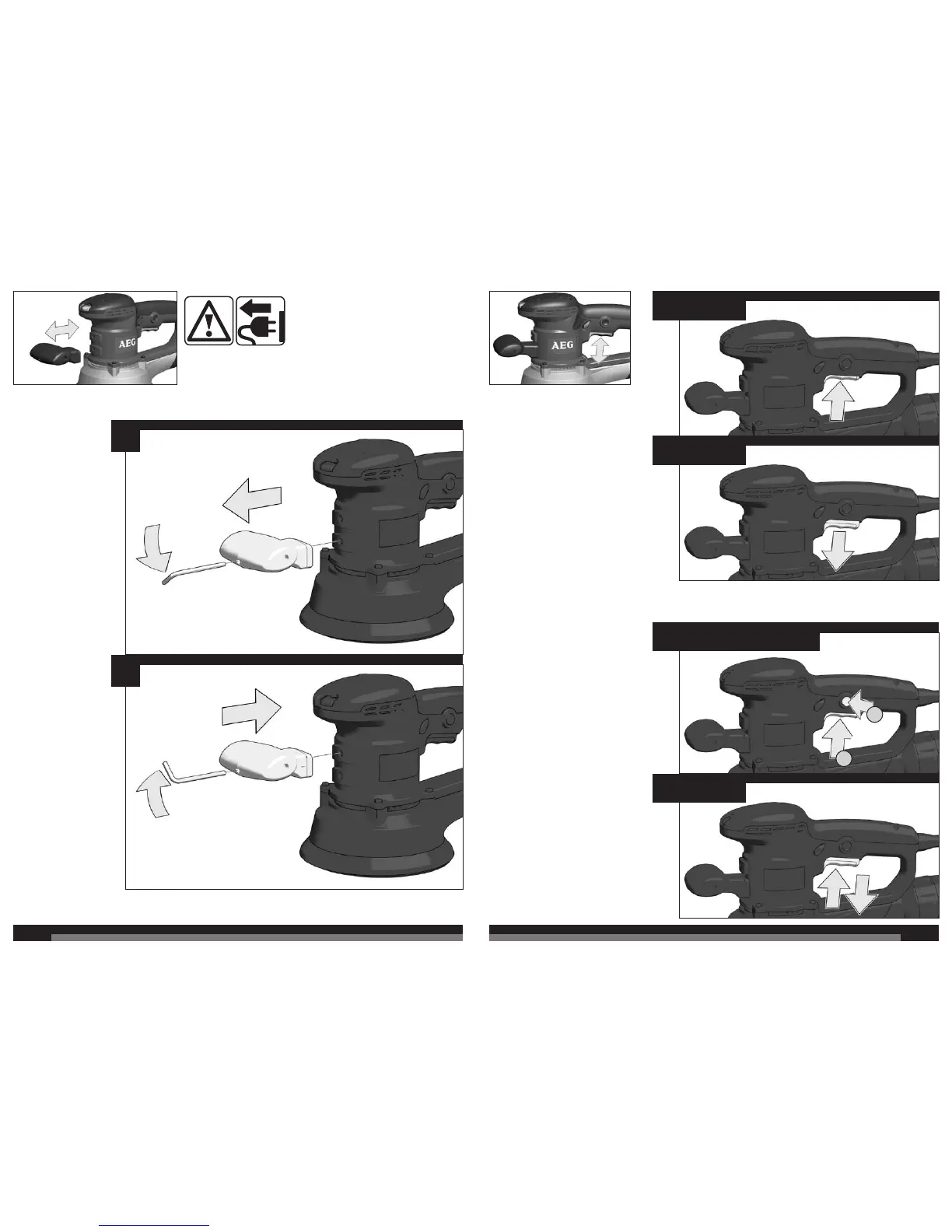 AEG

AEG