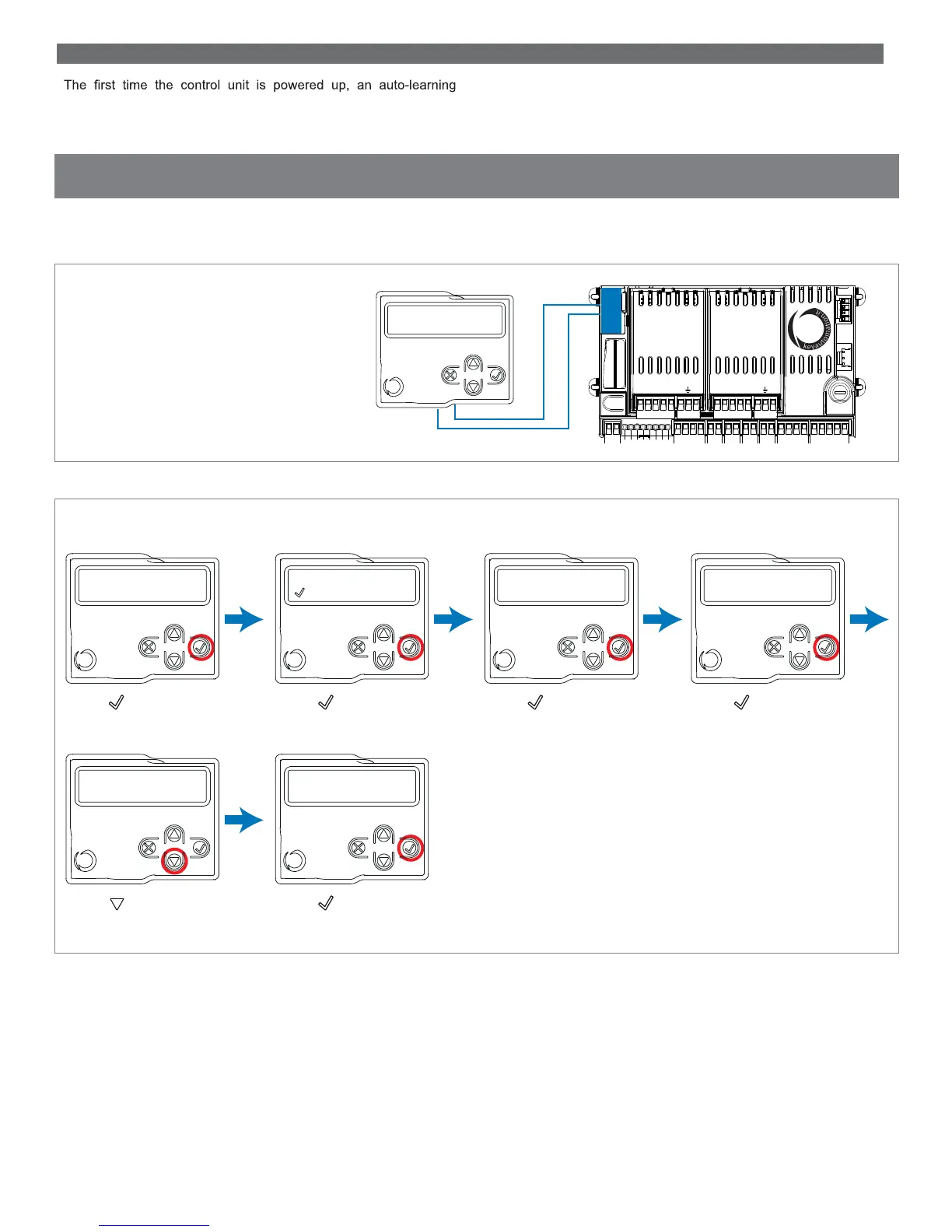 The first time the control unit is powered up, an auto-learning

keyautomation