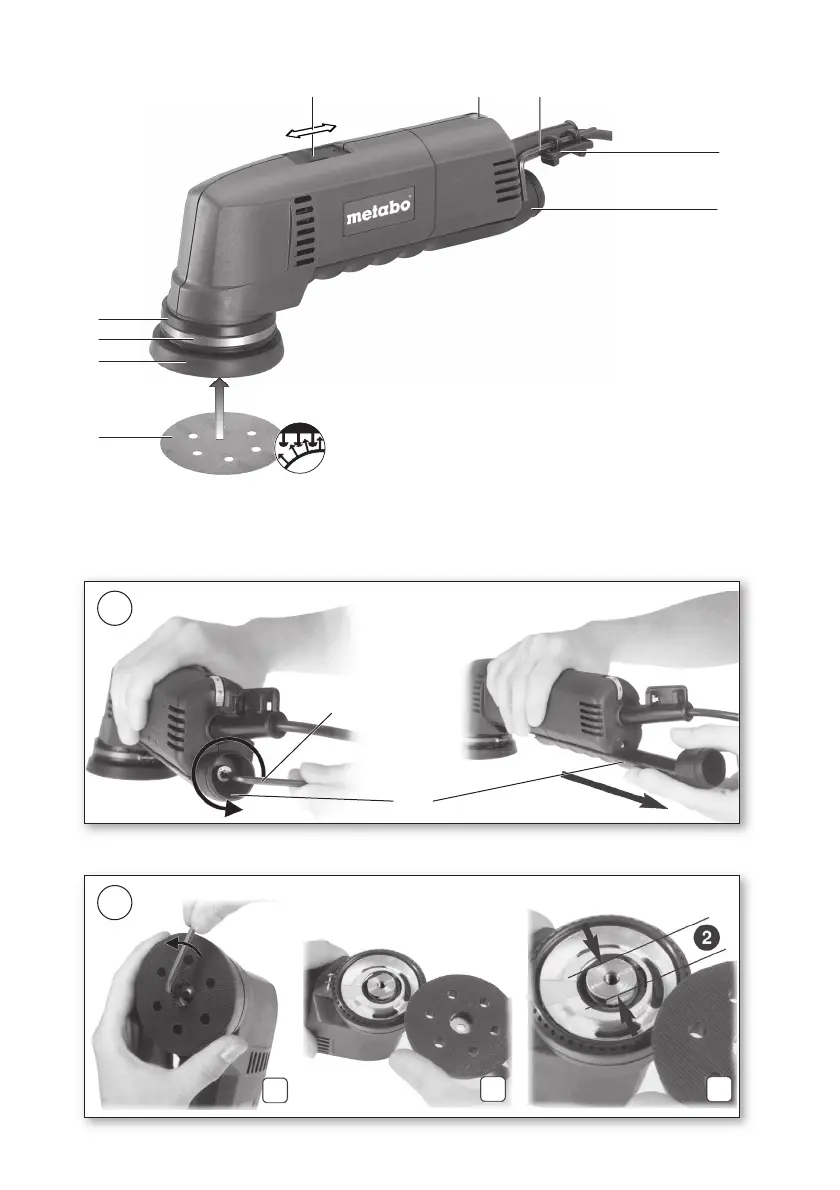 metabo

2