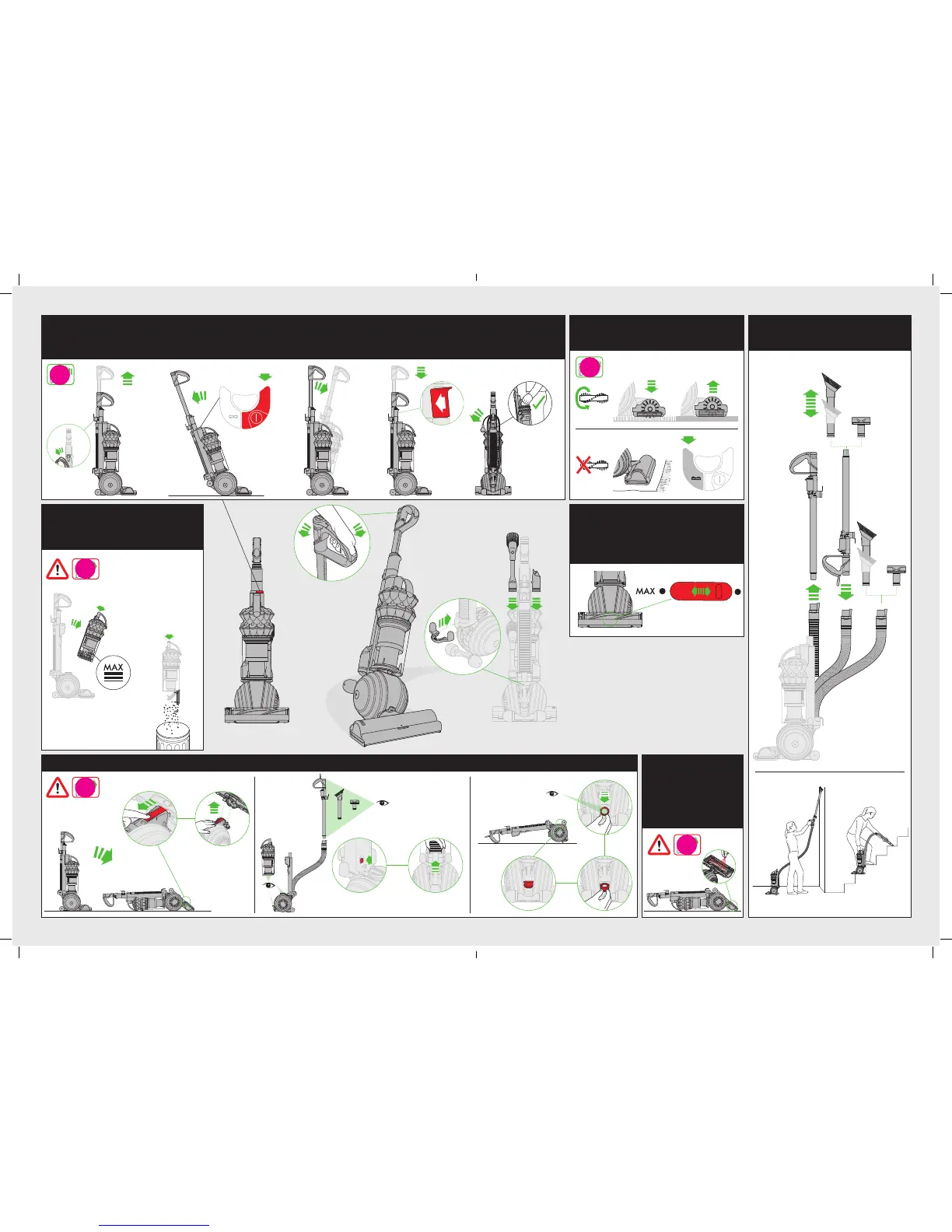 MAX

MAX