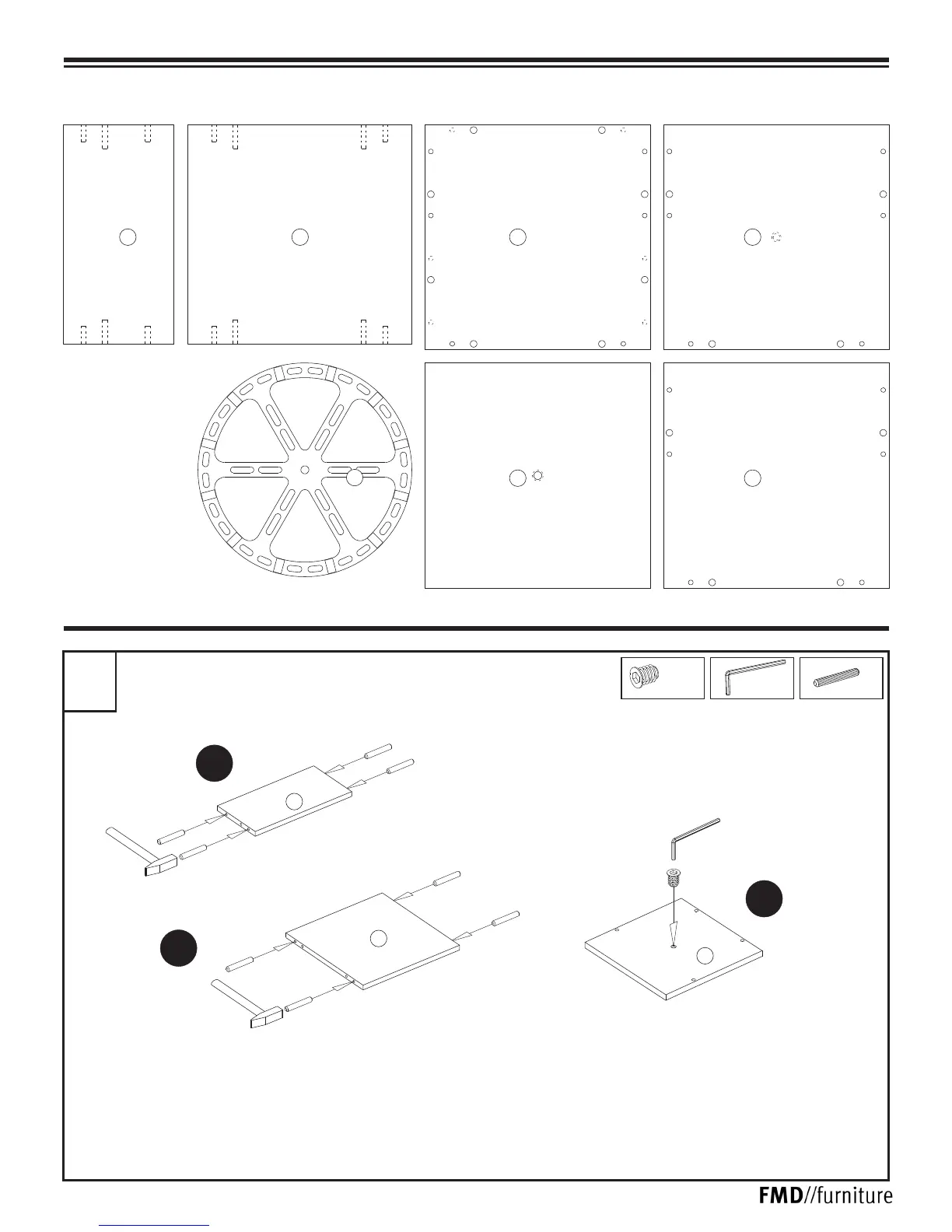 FMD//furniture