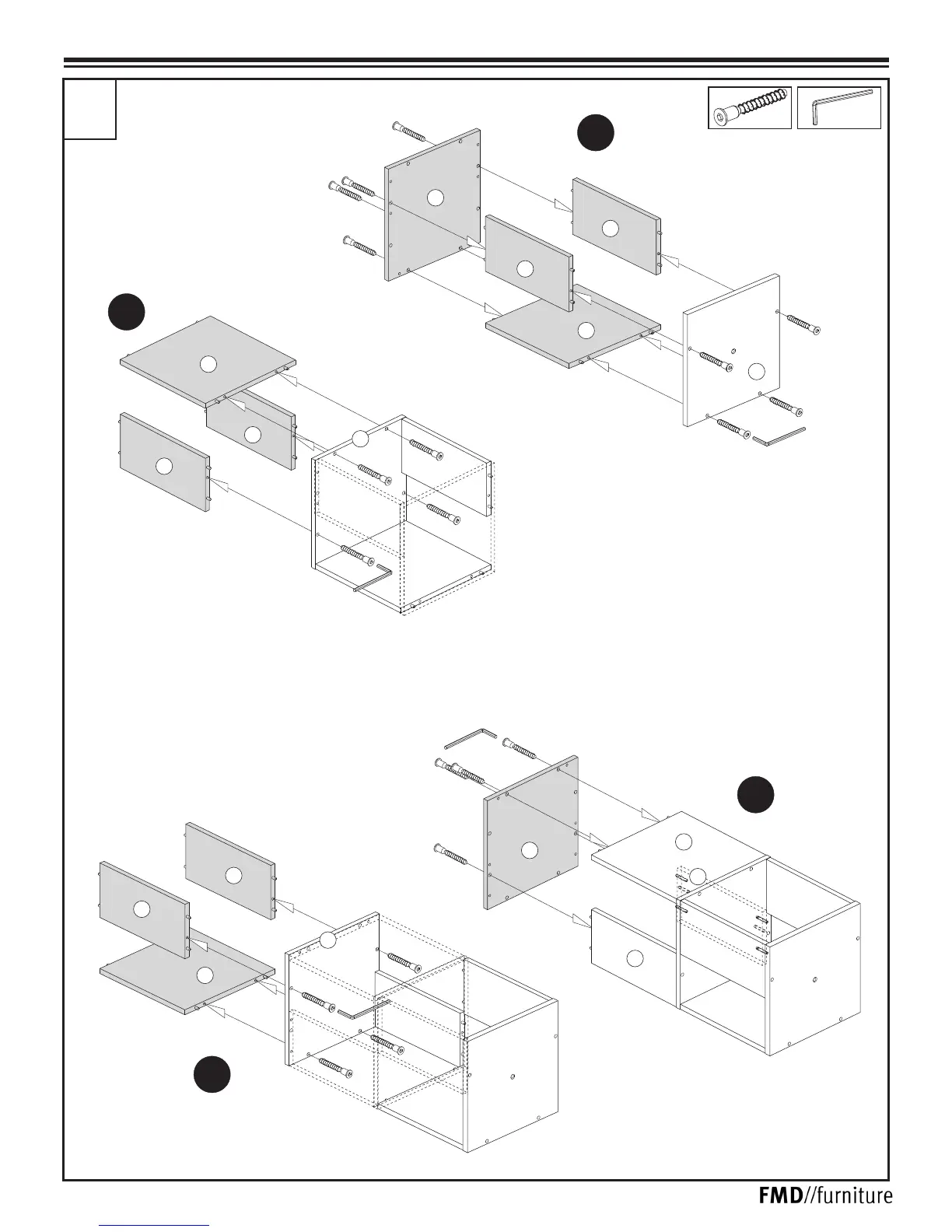 FMD//furniture