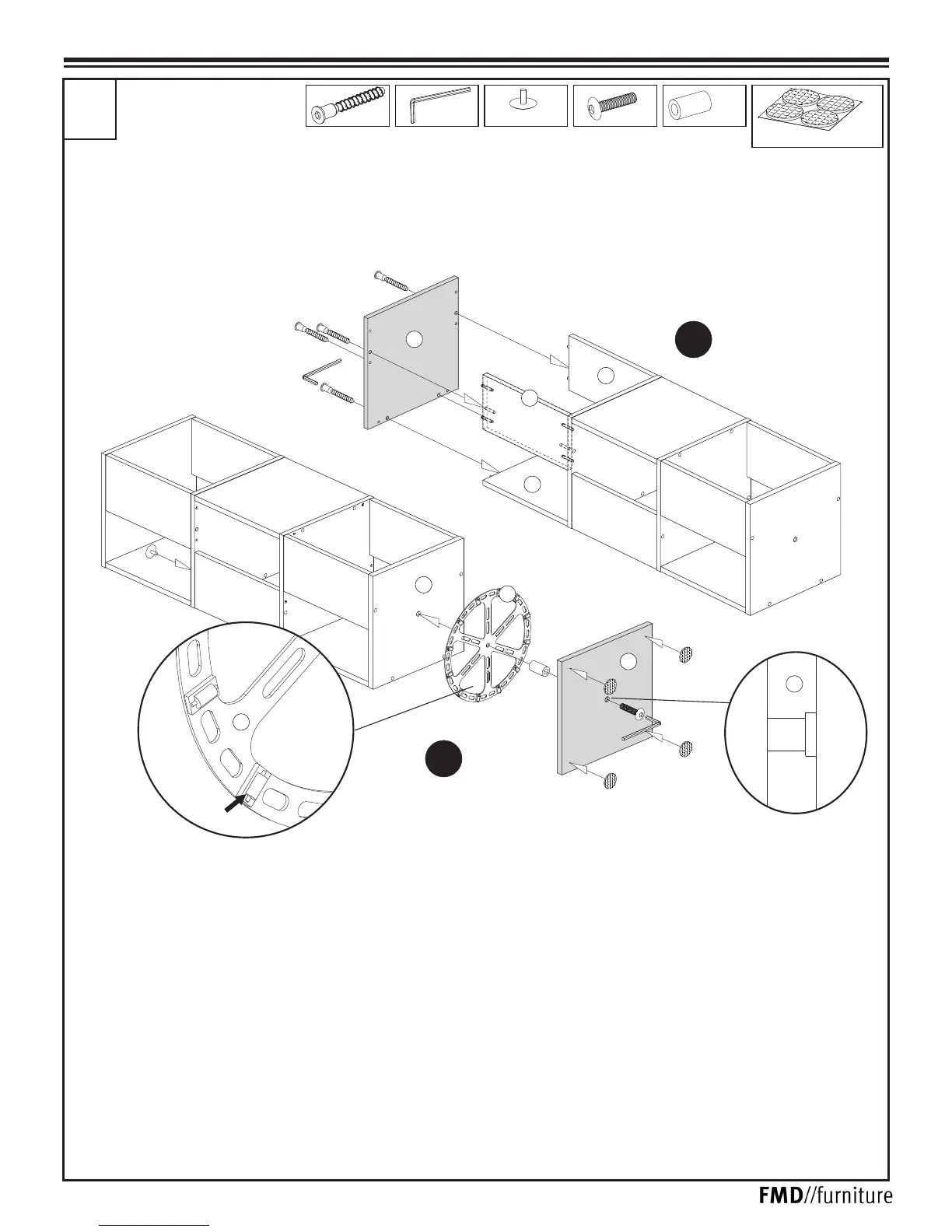 FMD//furniture