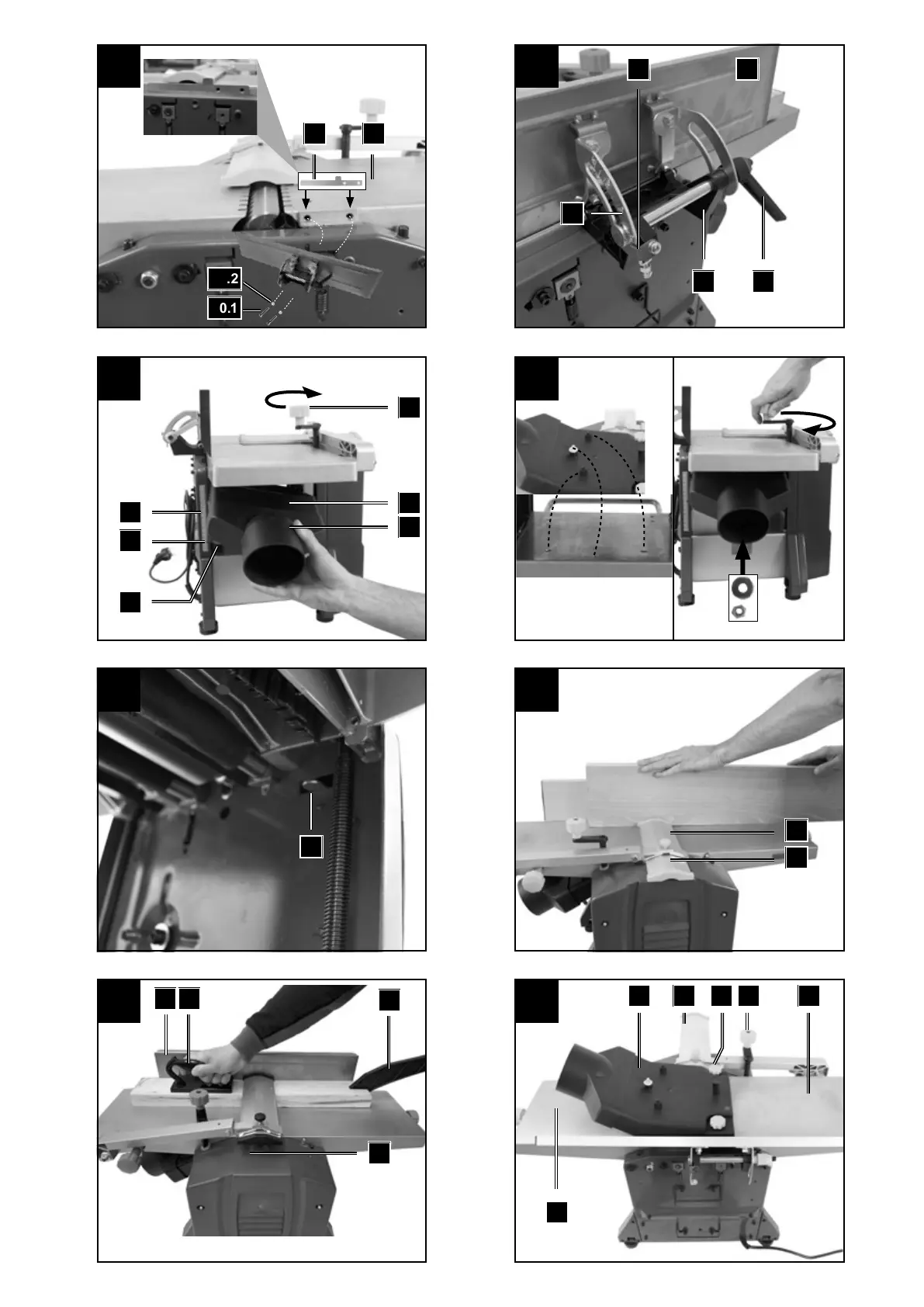 .2

0.1