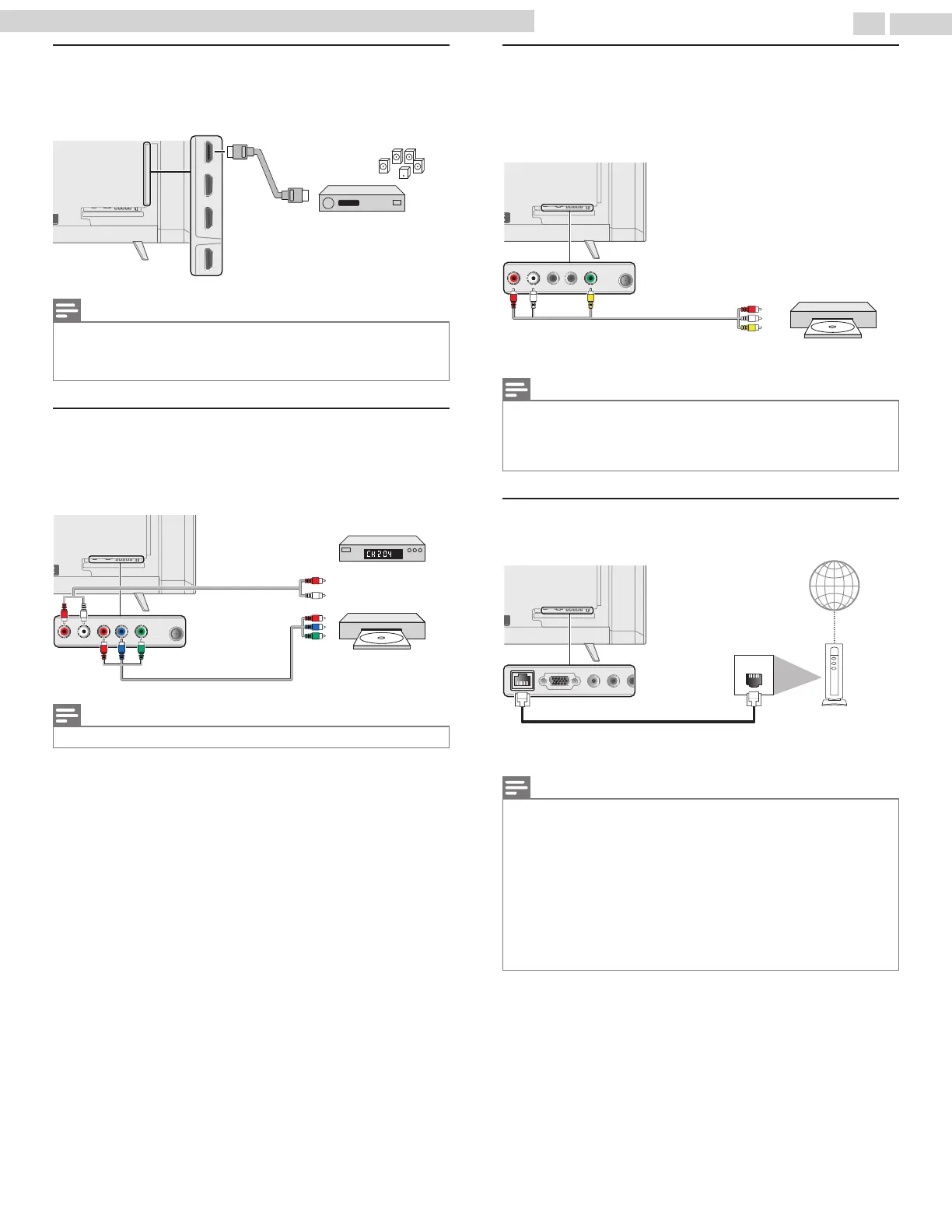 CH204