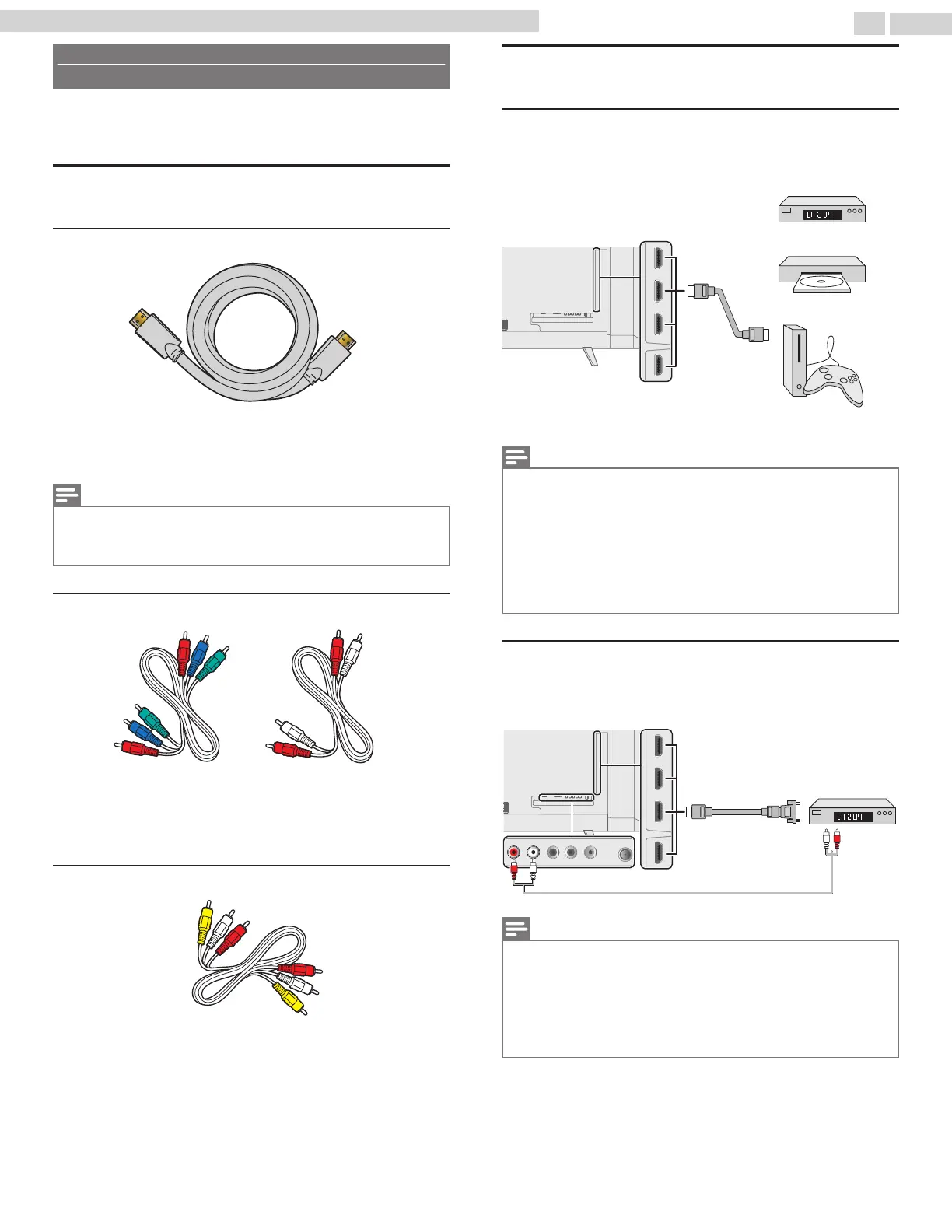 CH 204

CH 204