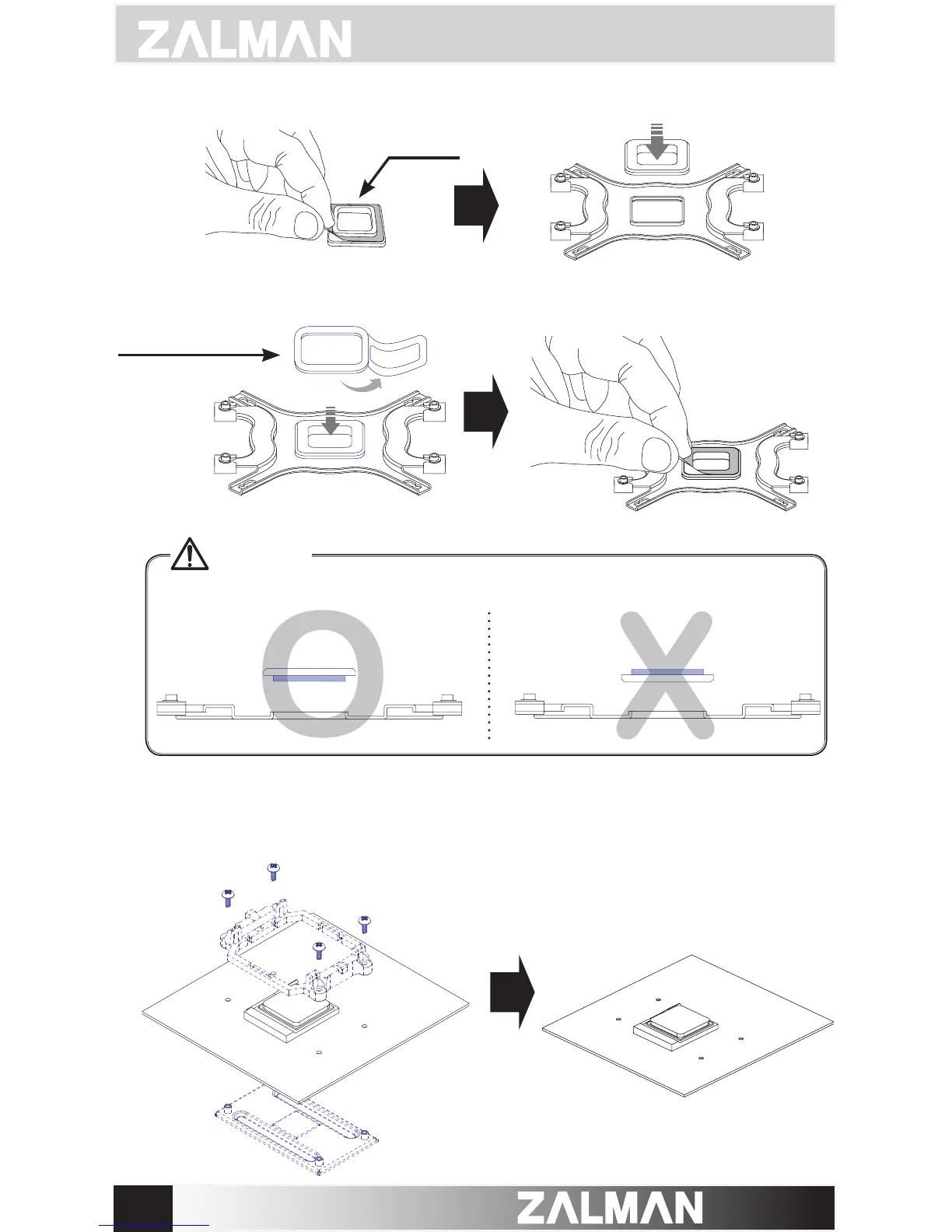 ZALMAN

O

X

ZALMAN