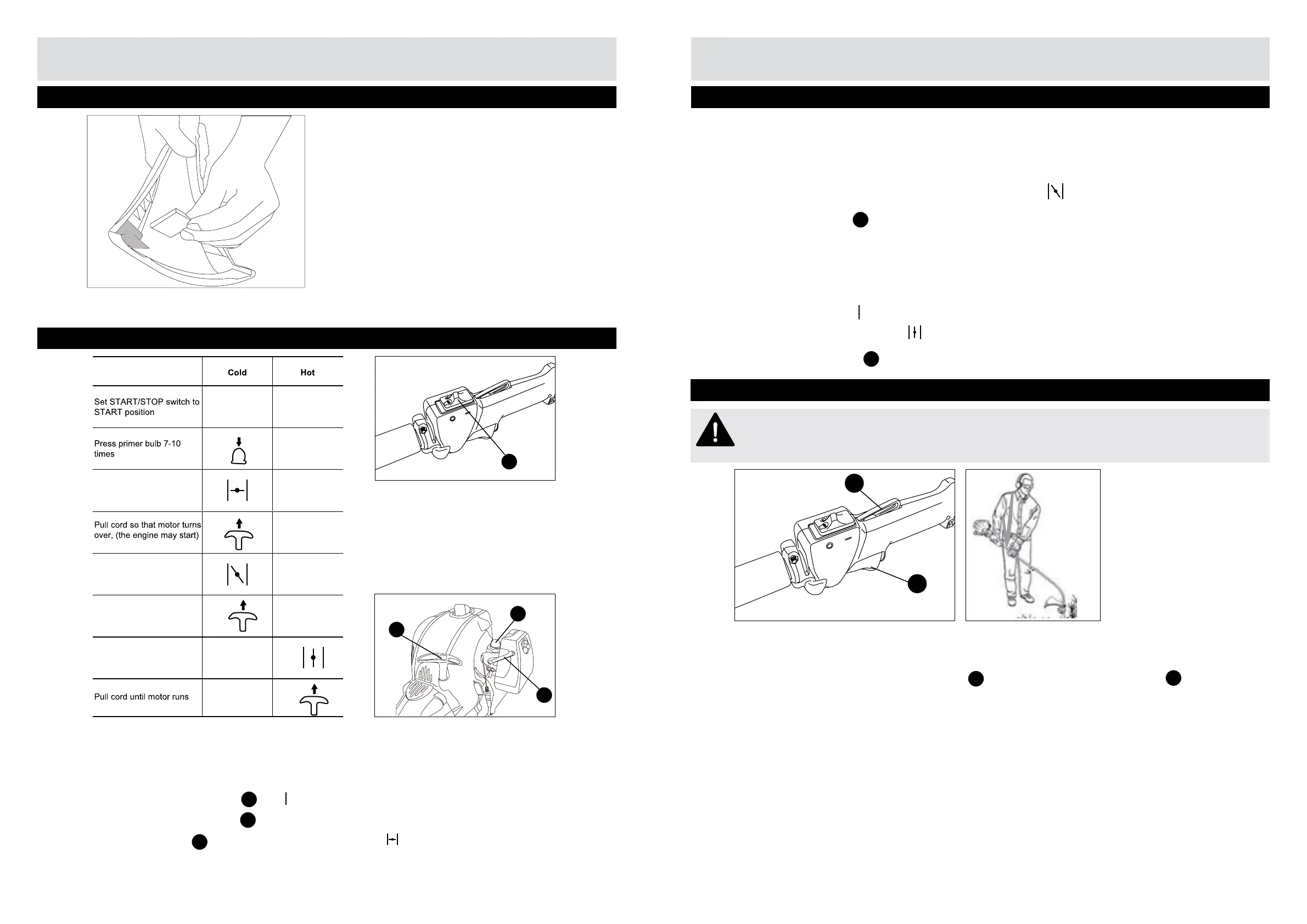 |  | Cold | Hot |
|---|---|---|
| Set START/STOP switch to START position |  |  |
| Press primer bulb 7-10 times |  |  |
|  |  |  |
| Pull cord so that motor turns over, (the engine may start) |  |  |
|  |  |  |
|  |  |  |
|  |  |  |
| Pull cord until motor runs |  |  |