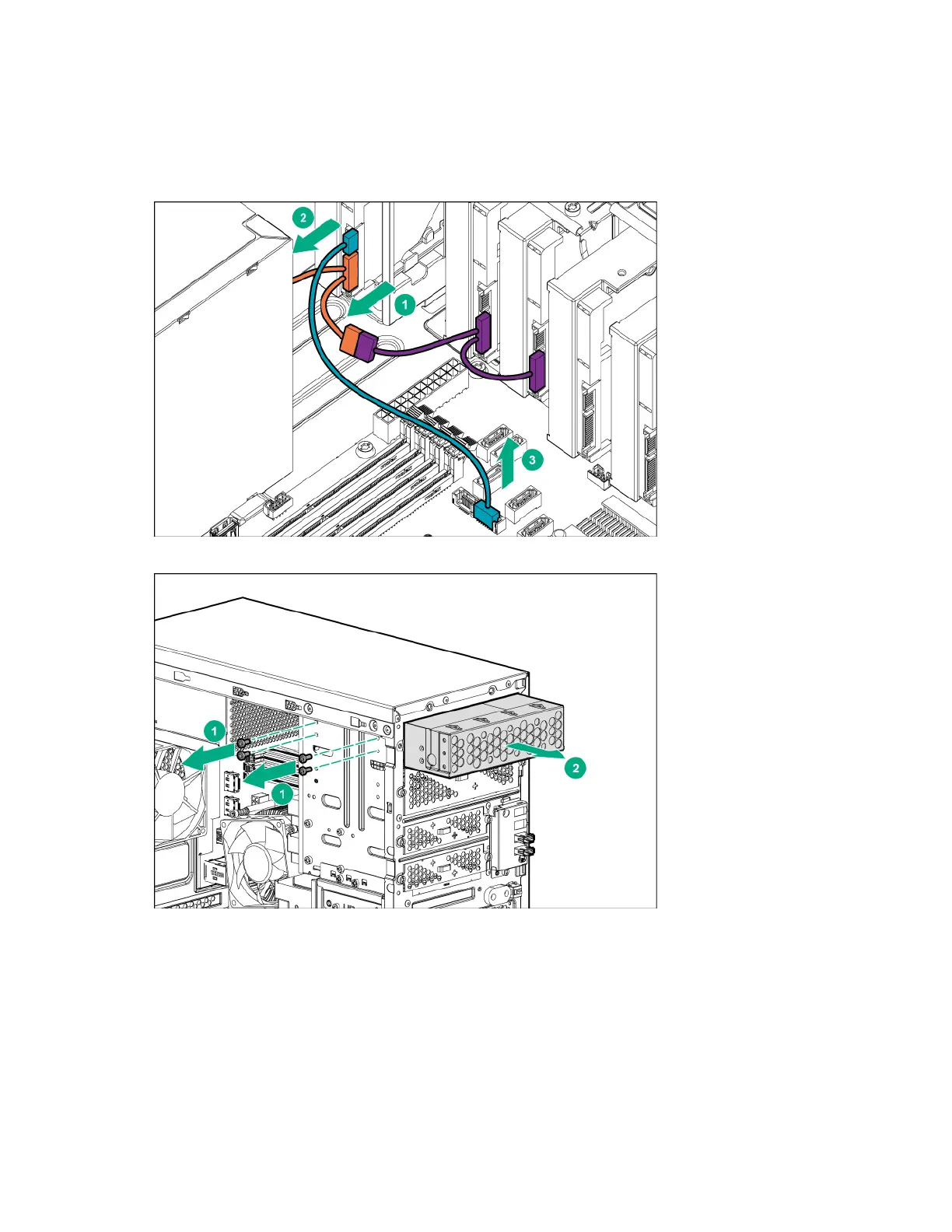 2
1
3

1
1
2