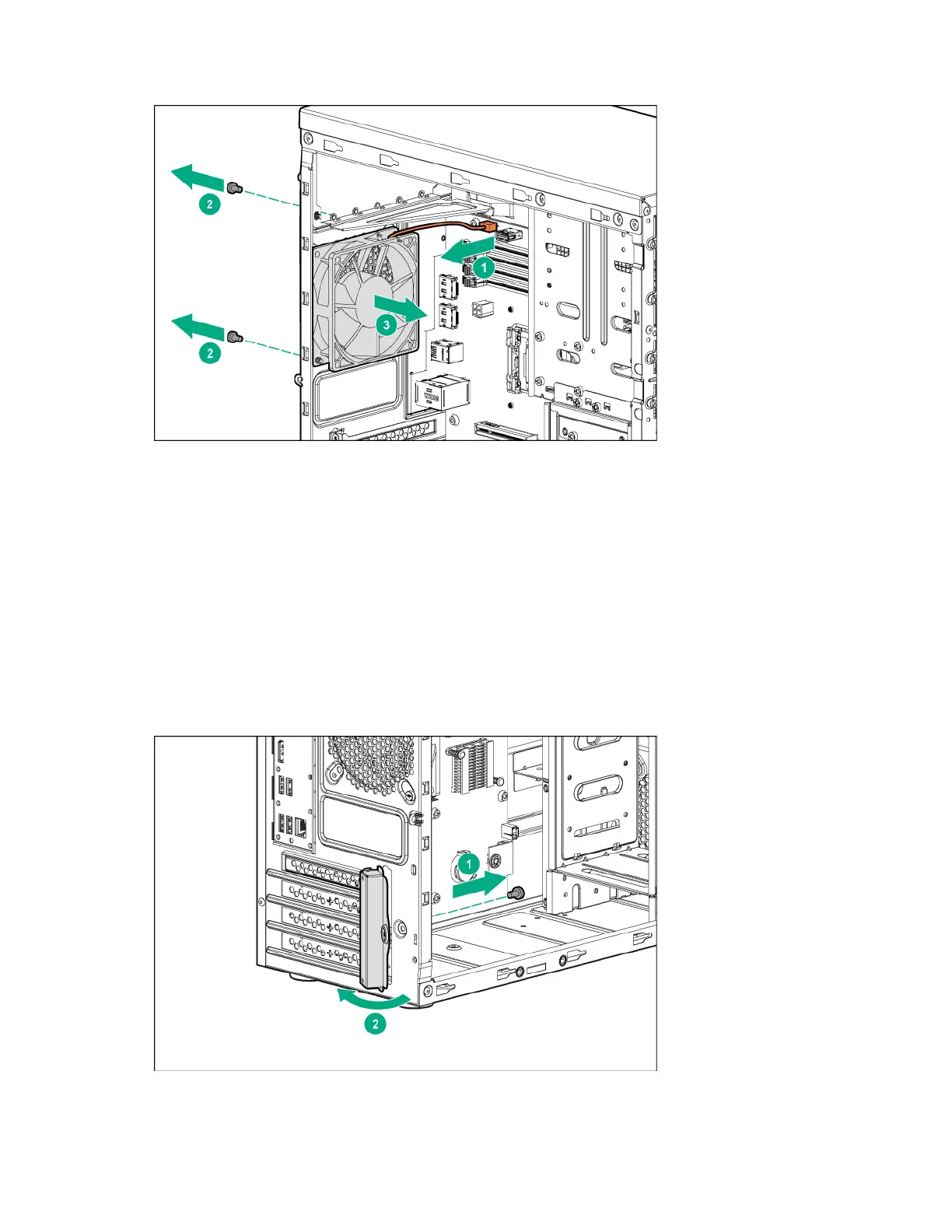 2
1
3
2

1
2