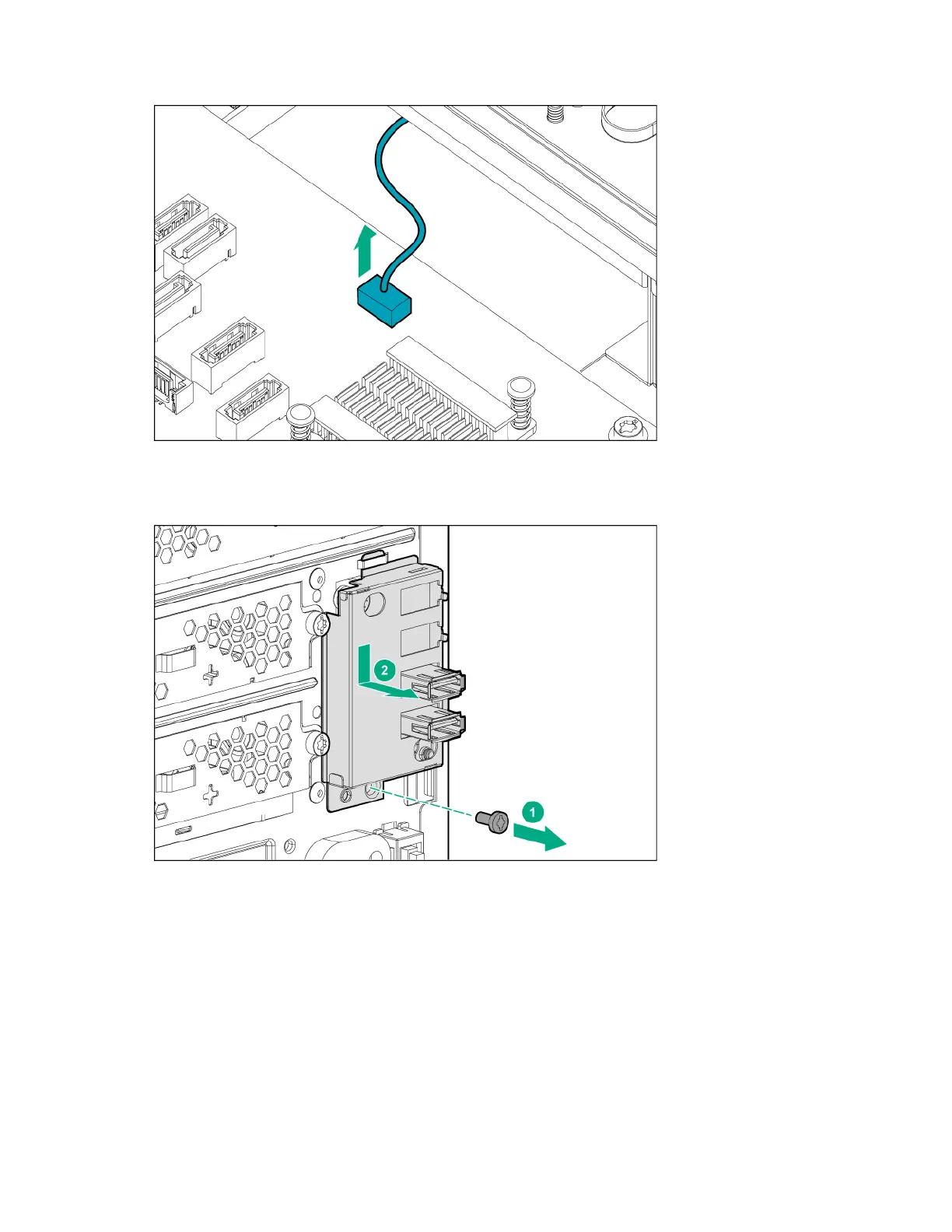 2

1