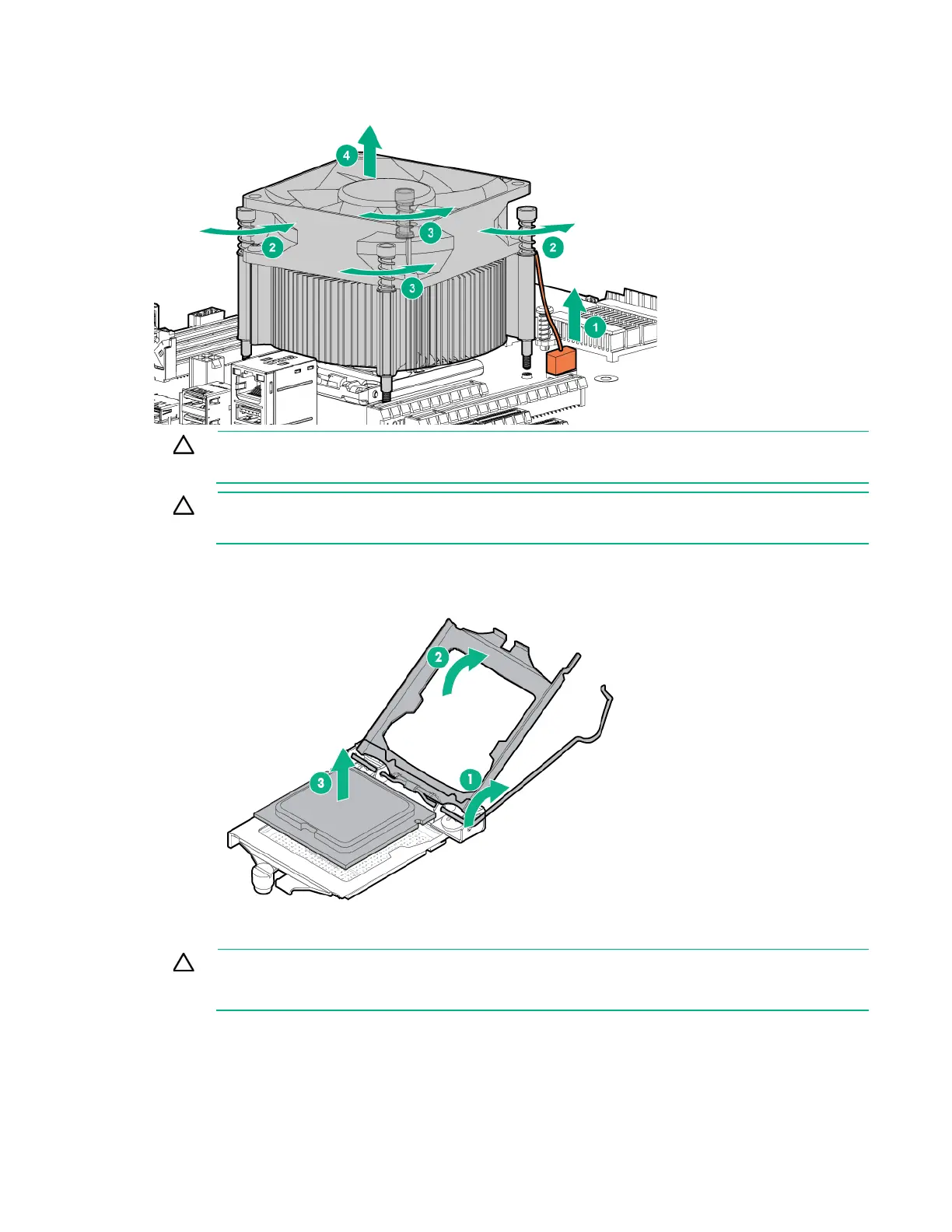 4

3

2

2

3

1

2

3

1