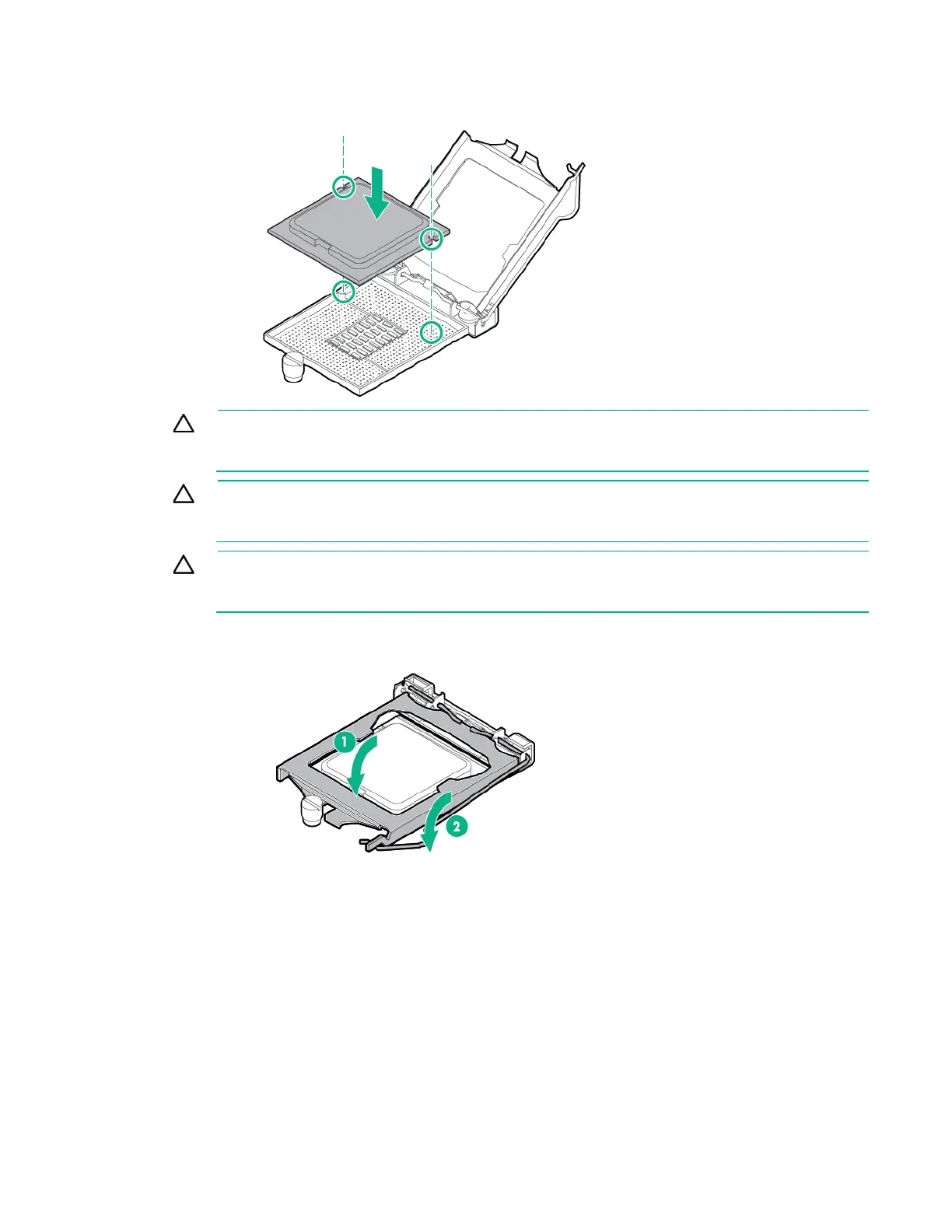 1

2