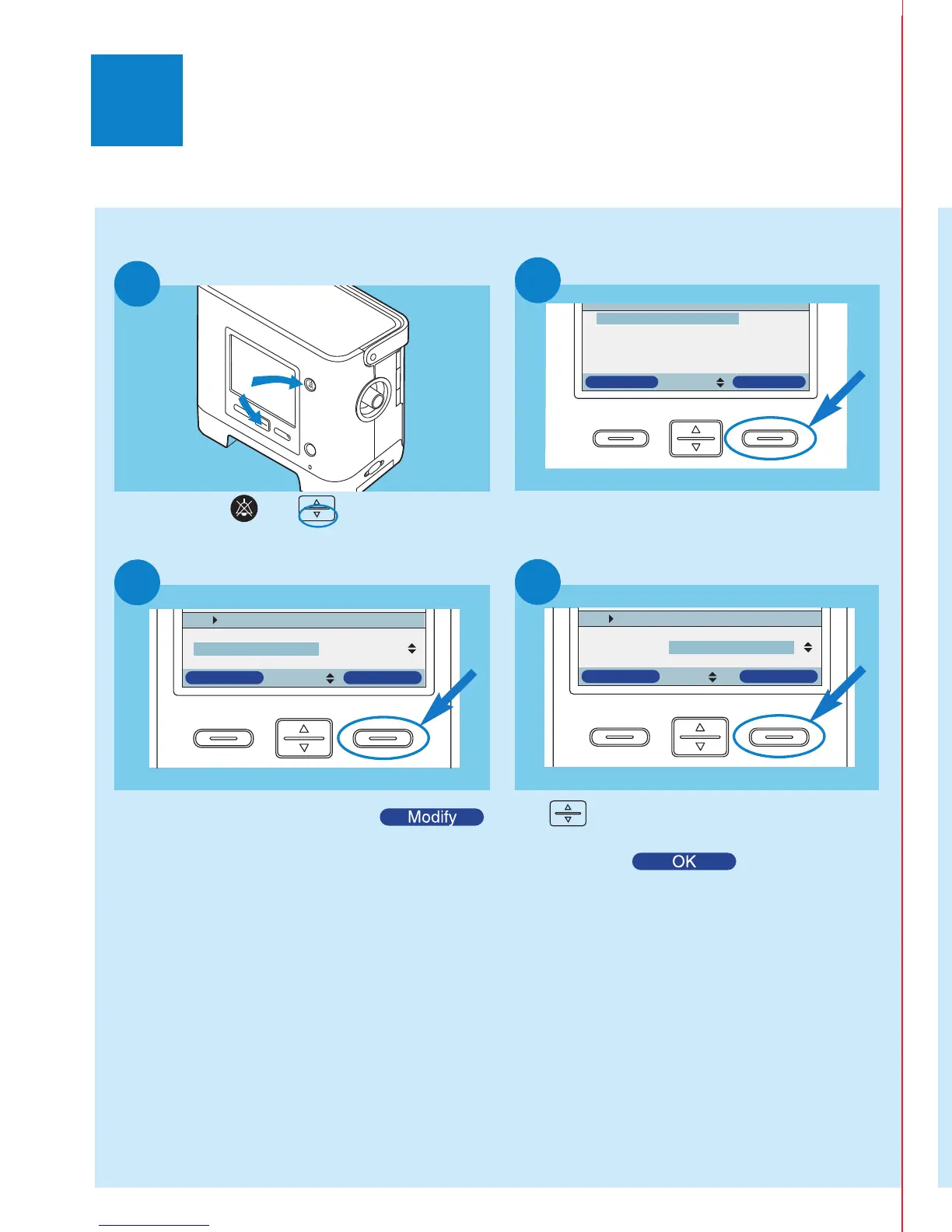 Modify

OK