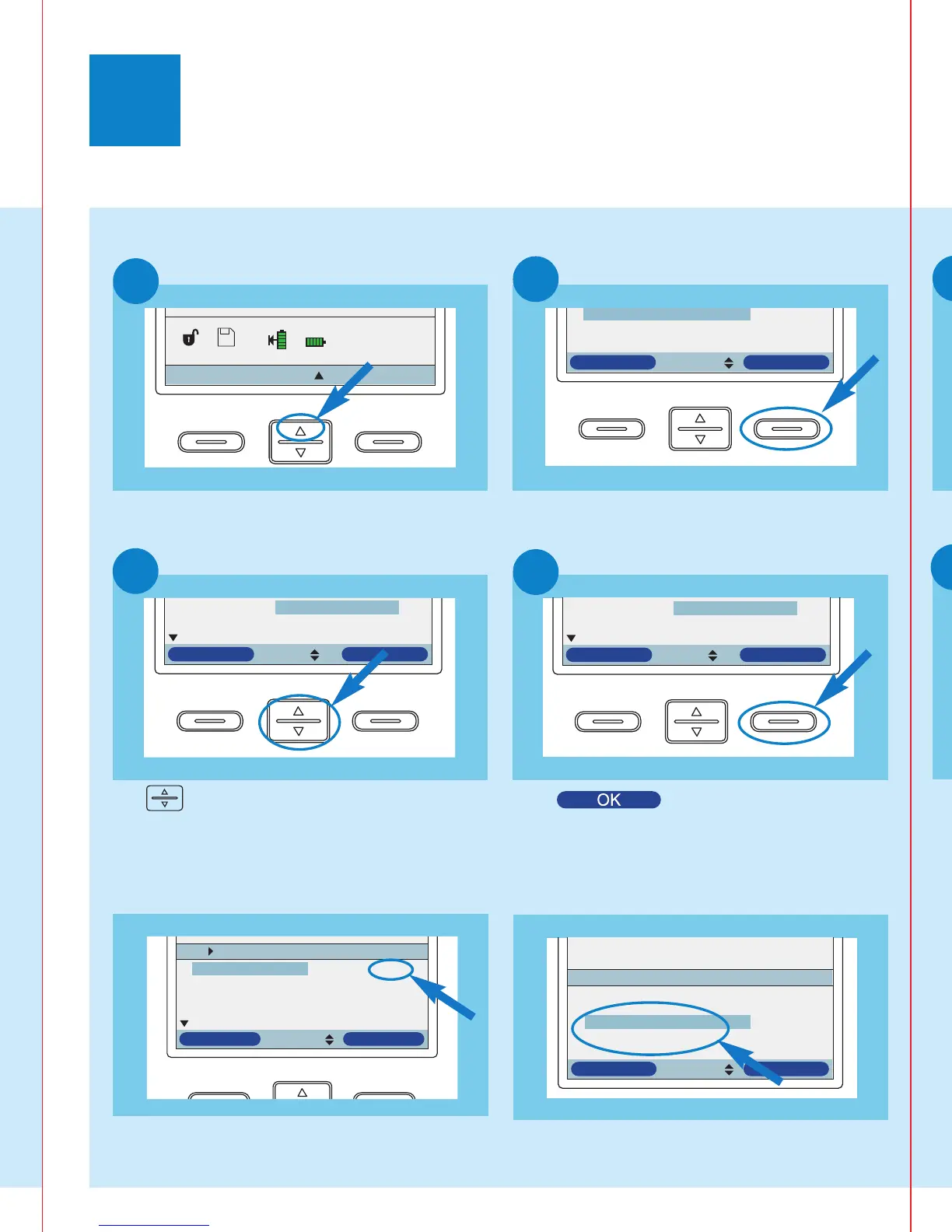 OK